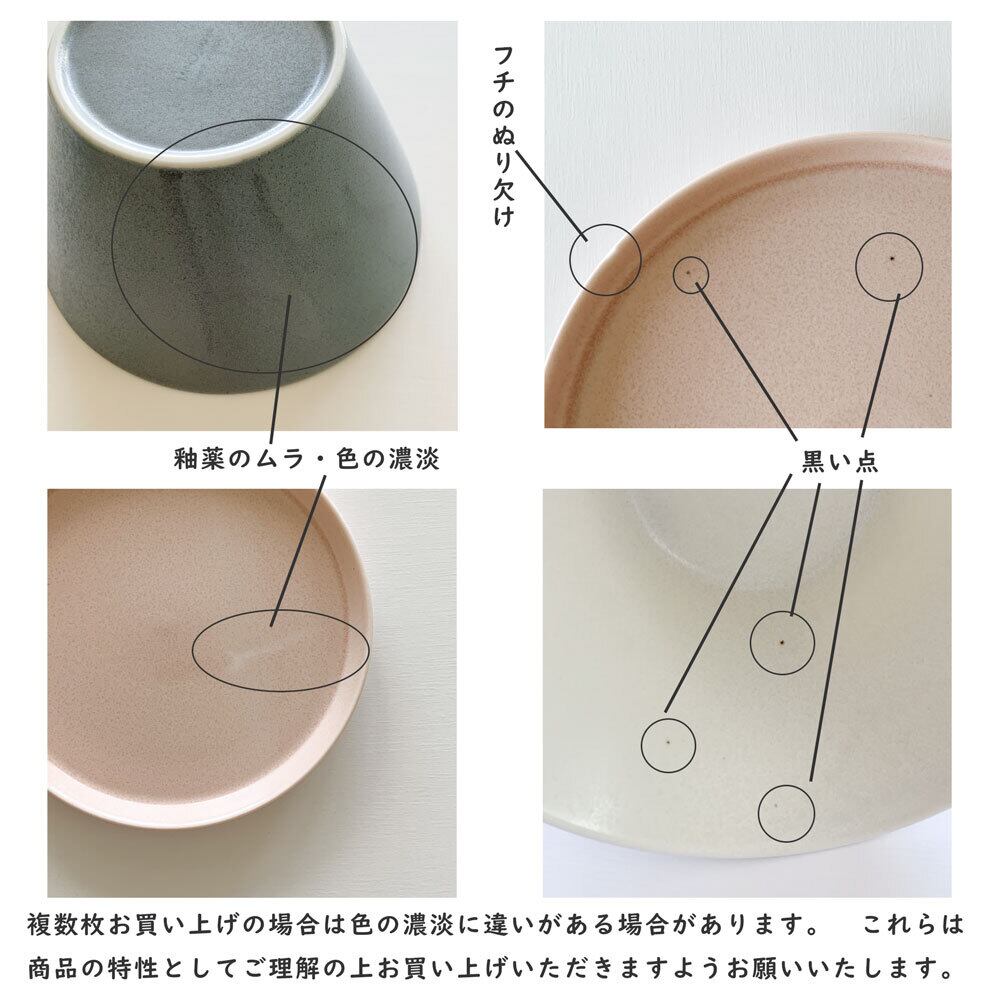 フチのぬり欠け

釉薬のムラ・色の濃淡

黒い点

複数枚お買い上げの場合は色の濃淡に違いがある場合があります。　これらは商品の特性としてご理解の上お買い上げいただきますようお願いいたします。