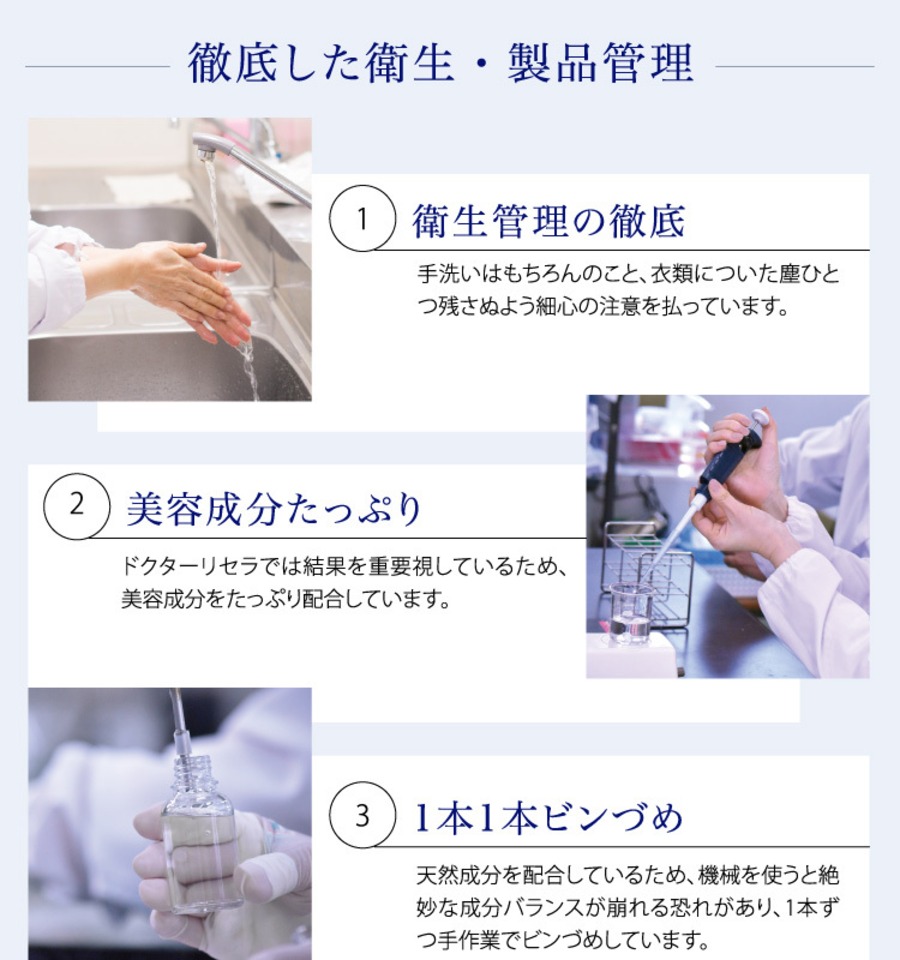 徹底した衛生・製品管理

1 衛生管理の徹底

手洗いはもちろんのこと、衣類についた塵ひとつ残さぬよう細心の注意を払っています。

2 美容成分たっぷり

ドクターリセラでは結果を重要視しているため、美容成分をたっぷり配合しています。

3 1本1本ビンづめ

天然成分を配合しているため、機械を使うと絶妙な成分バランスが崩れる恐れがあり、1本ずつ手作業でビンづめしています。