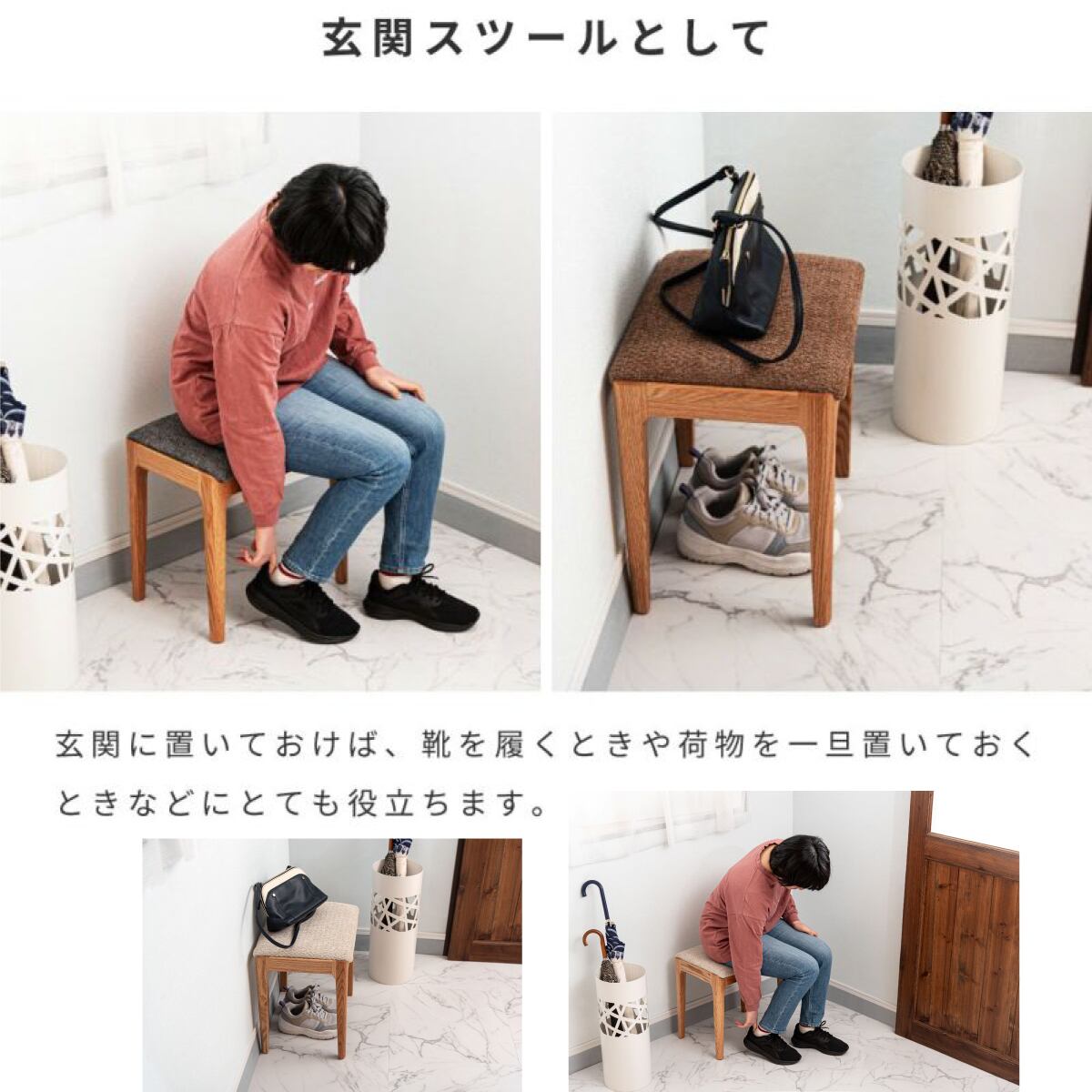 玄関スツールとして

玄関に置いておけば、靴を履くときや荷物を一旦置いておくときなどにとても役立ちます。