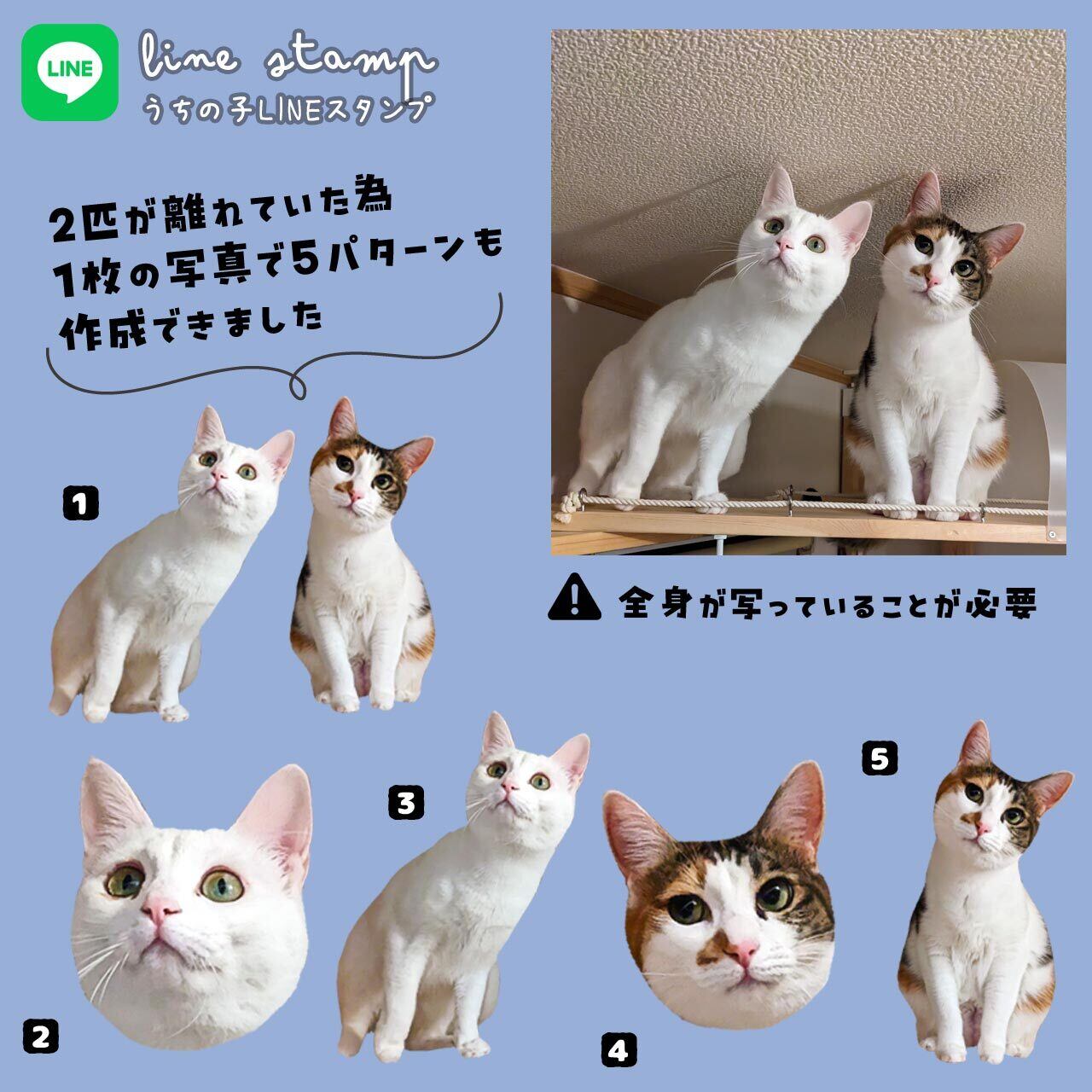 LINE
line stamp
うちの子LINEスタンプ

2匹が離れていた為
1枚の写真で5パターンも
作成できました

全身が写っていることが必要

1

2

3

4

5