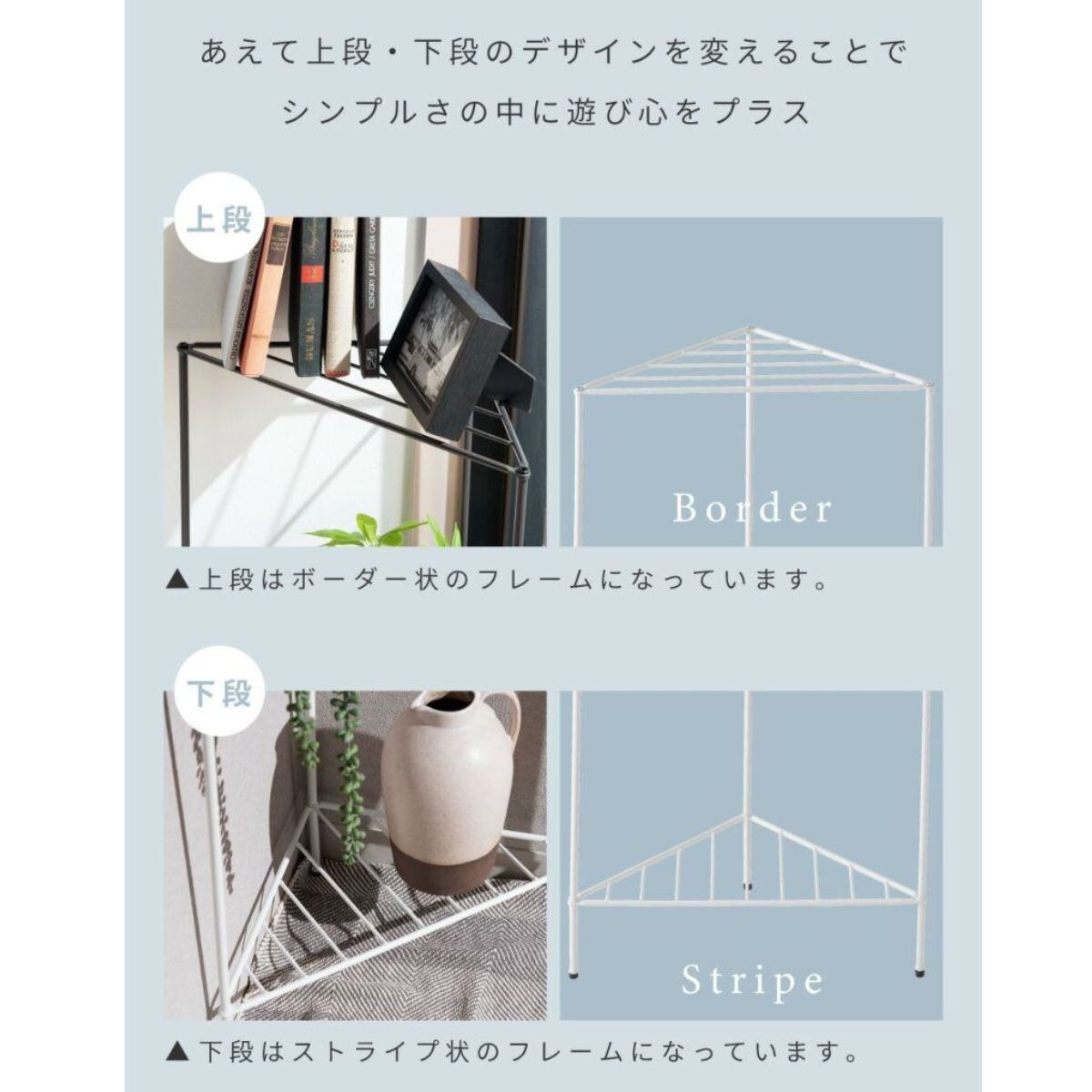 あえて上段・下段のデザインを変えることで
シンプルさの中に遊び心をプラス

上段

Border

▲上段はボーダー状のフレームになっています。

下段

Stripe

▲下段はストライプ状のフレームになっています。