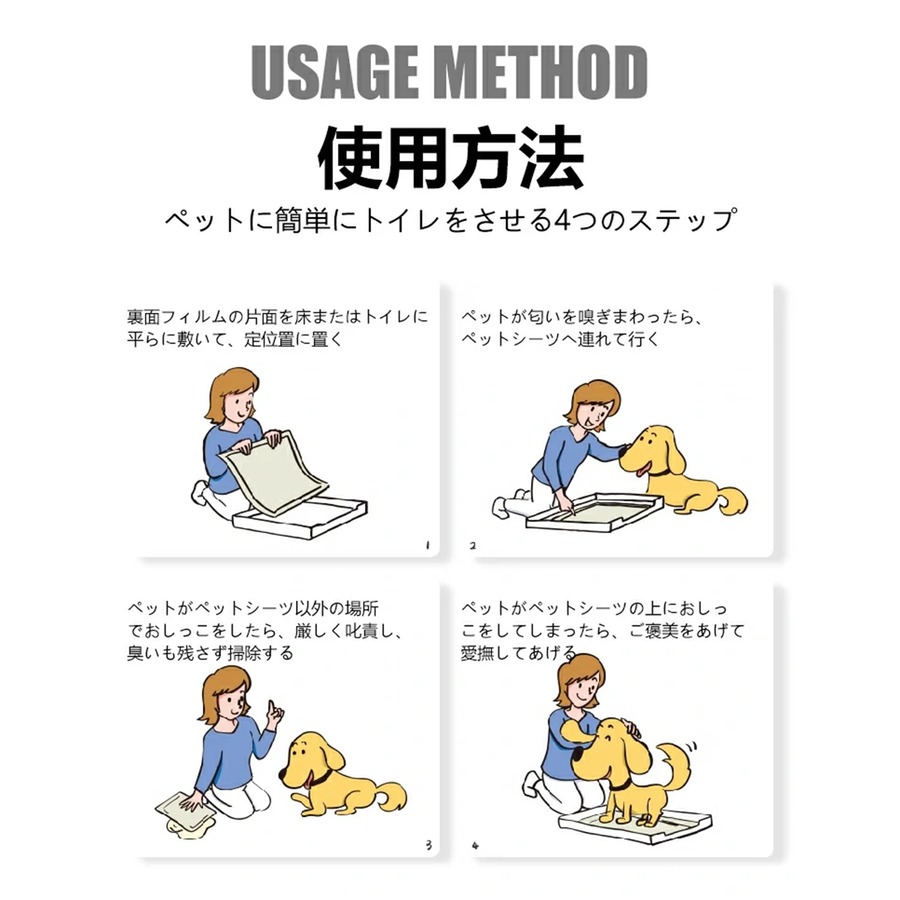 USAGE METHOD

使用方法

ペットに簡単にトイレをさせる4つのステップ

裏面フィルムの片面を床またはトイレに平らに敷いて、定位置に置く

1

ペットが匂いを嗅ぎまわったら、ペットシーツへ連れて行く

2

ペットがペットシーツ以外の場所でおしっこをしたら、厳しく叱責し、臭いも残さず掃除する

3

ペットがペットシーツの上におしっこをしてしまったら、ご褒美をあげて愛撫してあげる

4