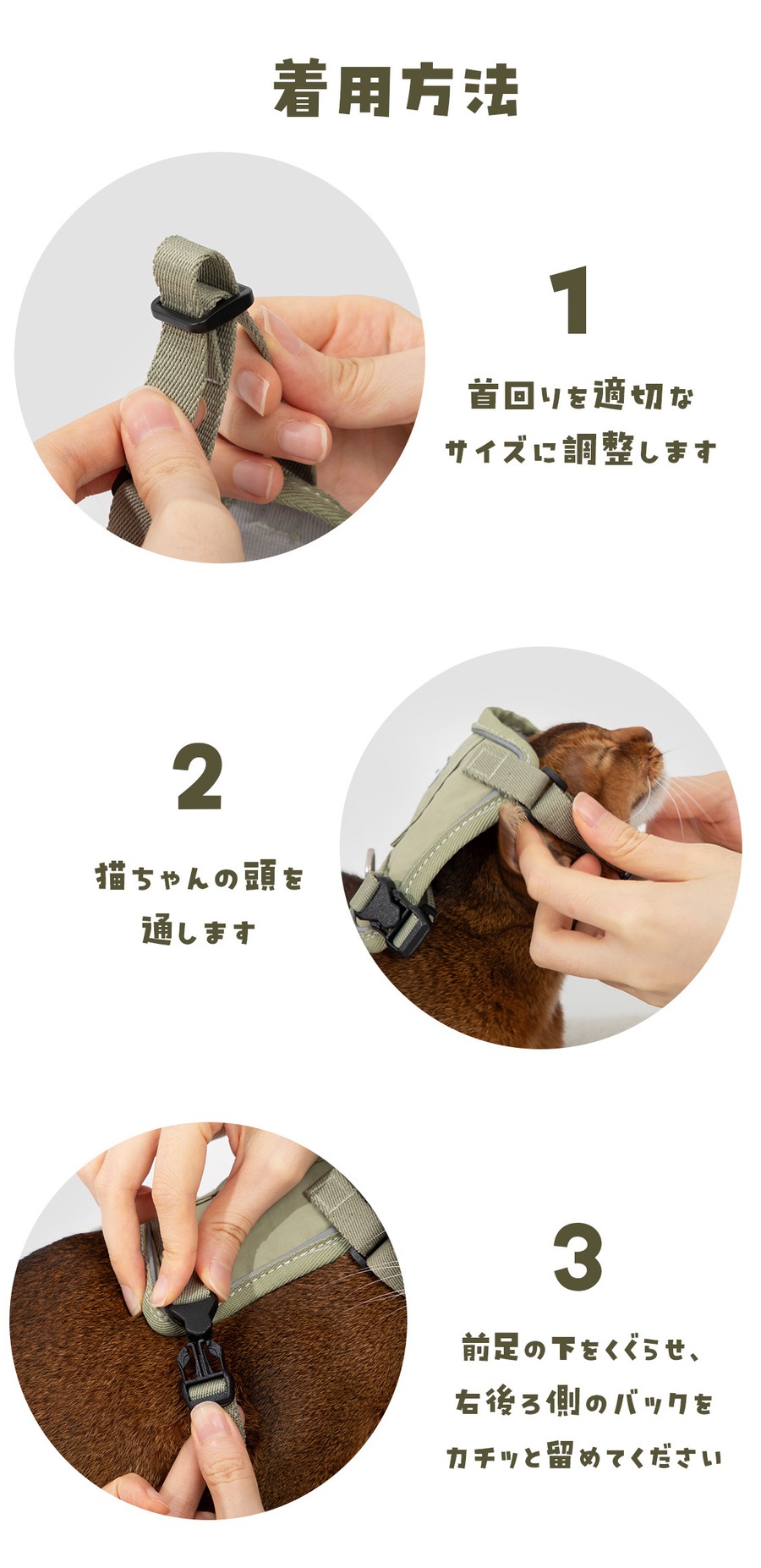 着用方法

1

首回りを適切なサイズに調整します

2

猫ちゃんの頭を通します

3

前足の下をくぐらせ、右後ろ側のバックをカチッと留めてください