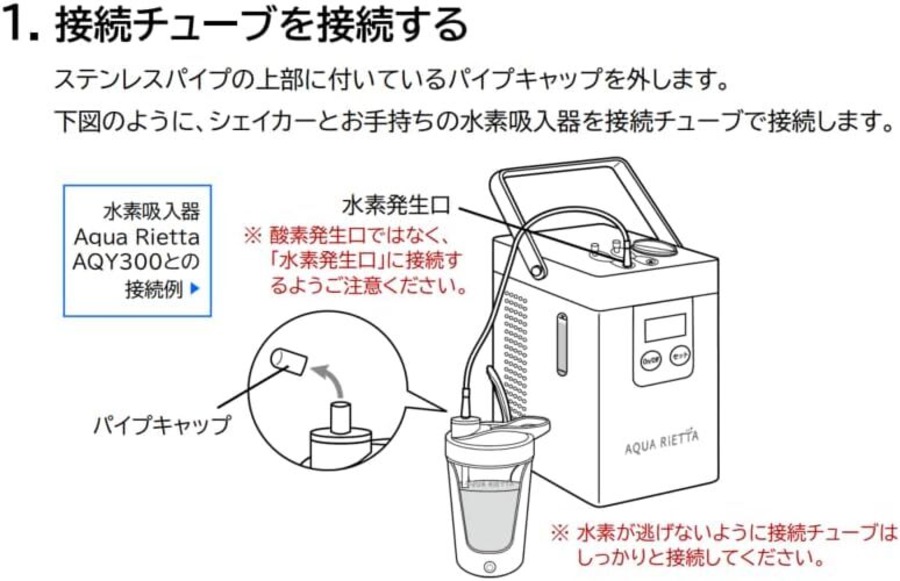 1. 接続チューブを接続する

ステンレスパイプの上部に付いているパイプキャップを外します。

下図のように、シェイカーとお手持ちの水素吸入器を接続チューブで接続します。

水素吸入器 Aqua Rietta AQY300との接続例 ▶

水素発生口

※ 酸素発生口ではなく、「水素発生口」に接続するようご注意ください。

パイプキャップ

On/Off

セット

AQUA RIETTA

AQUA RIETTA

※ 水素が逃げないように接続チューブはしっかりと接続してください。