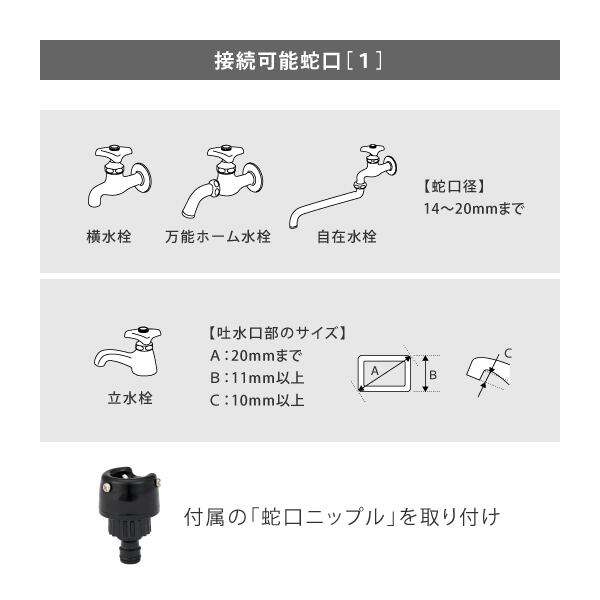 接続可能蛇口［1］

横水栓 万能ホーム水栓 自在水栓

【蛇口径】
14～20mmまで

立水栓

【吐水口部のサイズ】
A：20mmまで
B：11mm以上
C：10mm以上

A
B
C

付属の「蛇口ニップル」を取り付け