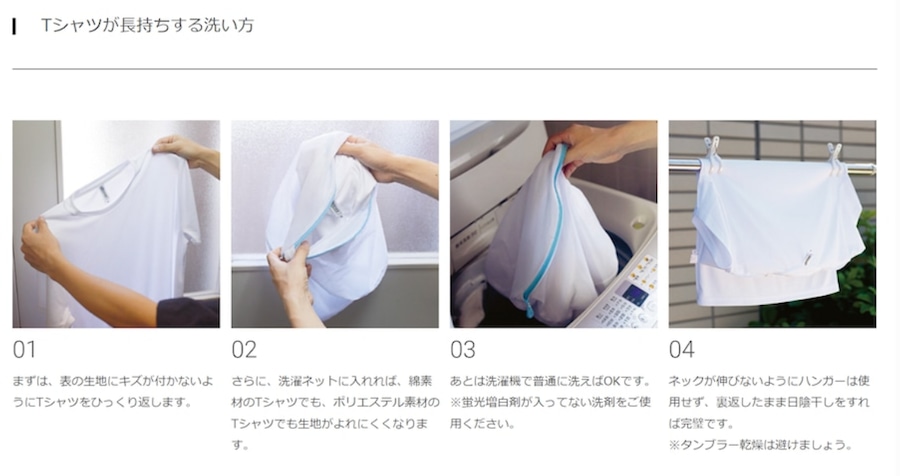 Tシャツが長持ちする洗い方

01

まずは、表の生地にキズが付かないようにTシャツをひっくり返します。

02

さらに、洗濯ネットに入れれば、綿素材のTシャツでも、ポリエステル素材のTシャツでも生地がよれにくくなります。

03

あとは洗濯機で普通に洗えばOKです。
※蛍光増白剤が入ってない洗剤をご使用ください。

04

ネックが伸びないようにハンガーは使用せず、裏返したまま日陰干しをすれば完璧です。
※タンブラー乾燥は避けましょう。