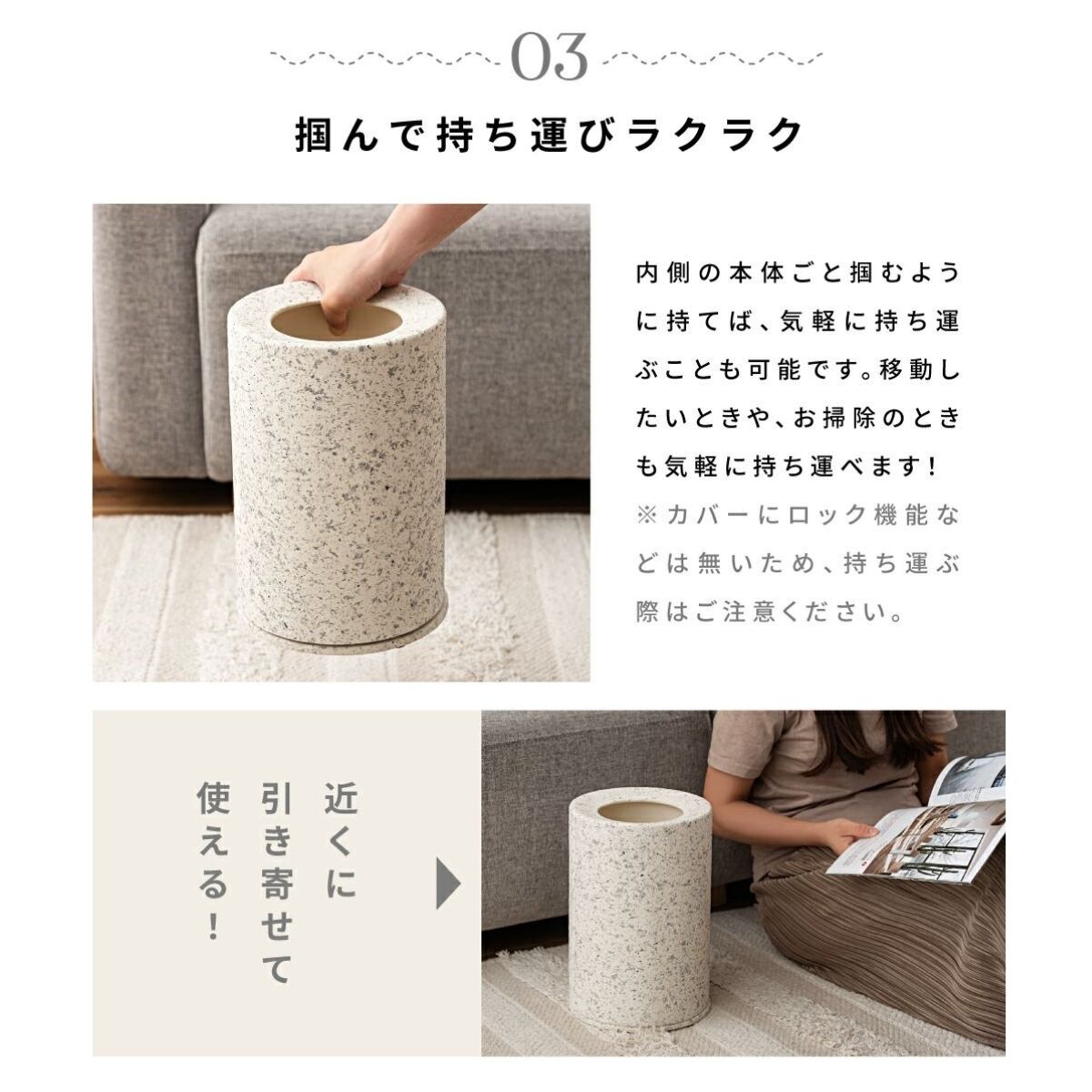 03

掴んで持ち運びラクラク

内側の本体ごと掴むように持てば、気軽に持ち運ぶことも可能です。移動したいときや、お掃除のときも気軽に持ち運べます！
※カバーにロック機能などは無いため、持ち運ぶ際はご注意ください。

近くに引き寄せて使える！