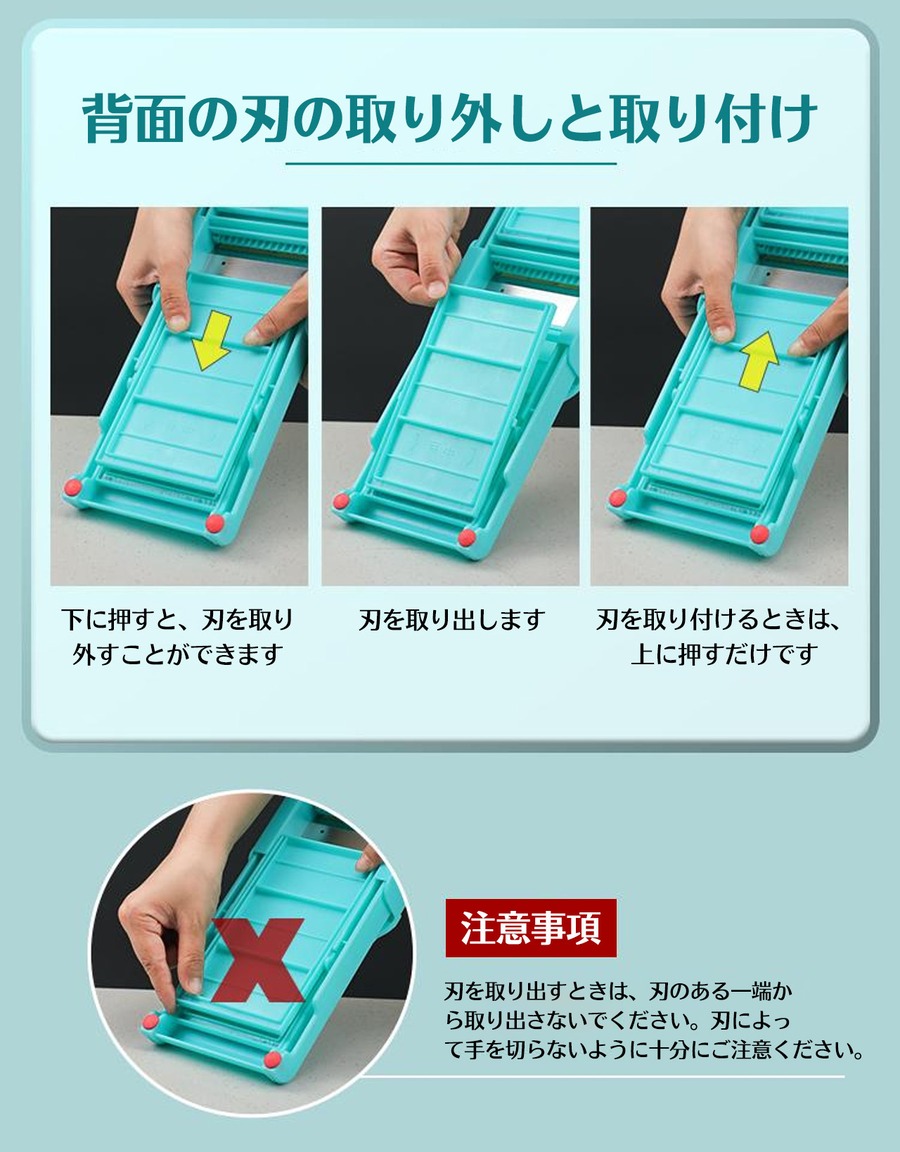 背面の刃の取り外しと取り付け

下に押すと、刃を取り外すことができます

刃を取り出します

刃を取り付けるときは、上に押すだけです

注意事項

刃を取り出すときは、刃のある一端から取り出さないでください。刃によって手を切らないように十分にご注意ください。