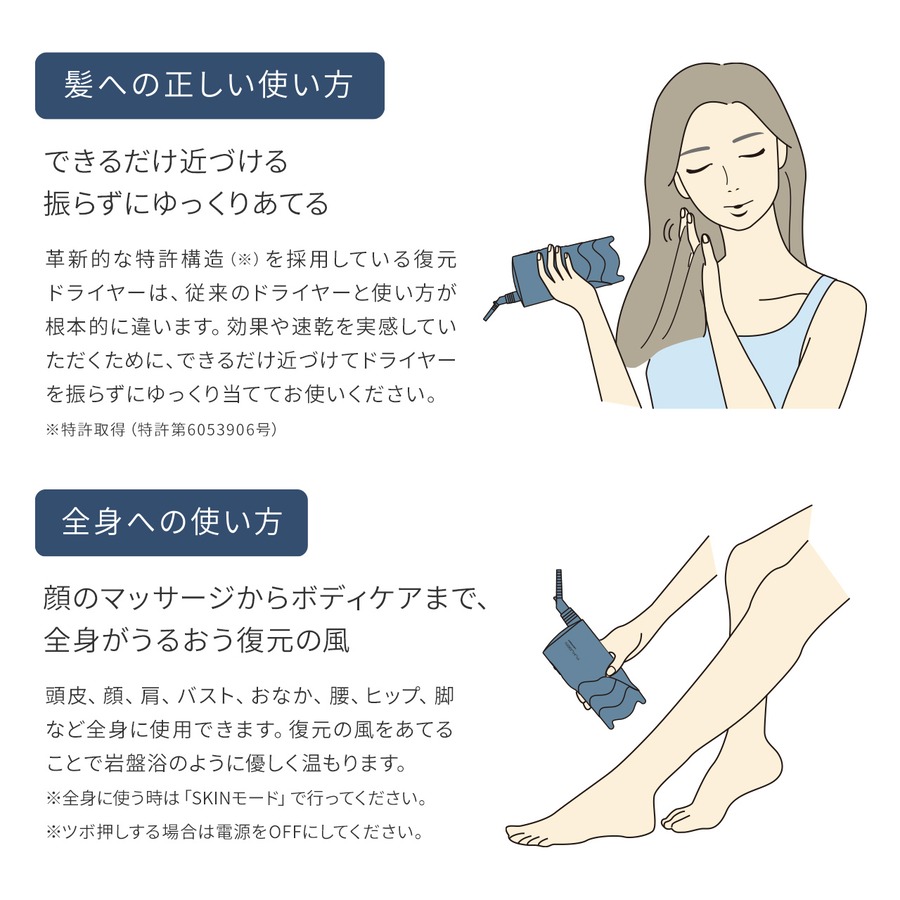 髪への正しい使い方

できるだけ近づける
振らずにゆっくりあてる

革新的な特許構造（※）を採用している復元ドライヤーは、従来のドライヤーと使い方が根本的に違います。効果や速乾を実感していただくために、できるだけ近づけてドライヤーを振らずにゆっくり当ててお使いください。

※特許取得（特許第6053906号）

全身への使い方

顔のマッサージからボディケアまで、
全身がうるおう復元の風

頭皮、顔、肩、バスト、おなか、腰、ヒップ、脚など全身に使用できます。復元の風をあてることで岩盤浴のように優しく温もります。

※全身に使う時は「SKINモード」で行ってください。

※ツボ押しする場合は電源をOFFにしてください。