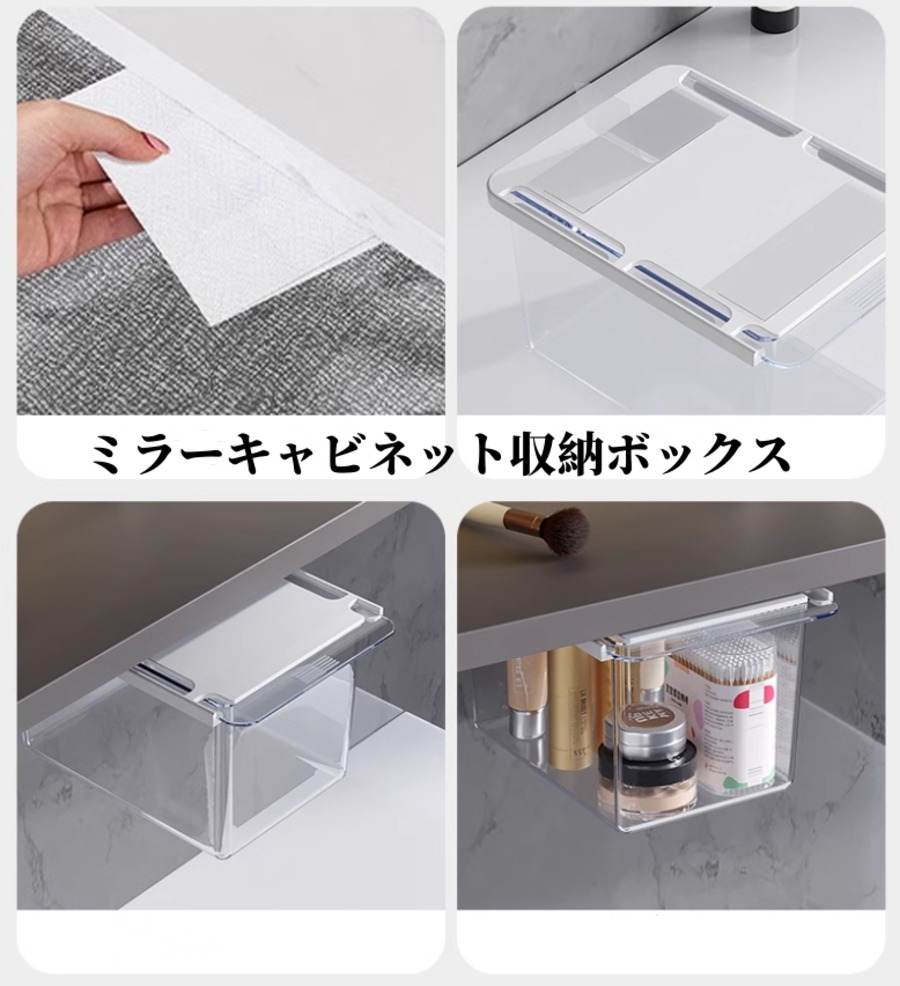 ミラーキャビネット収納ボックス