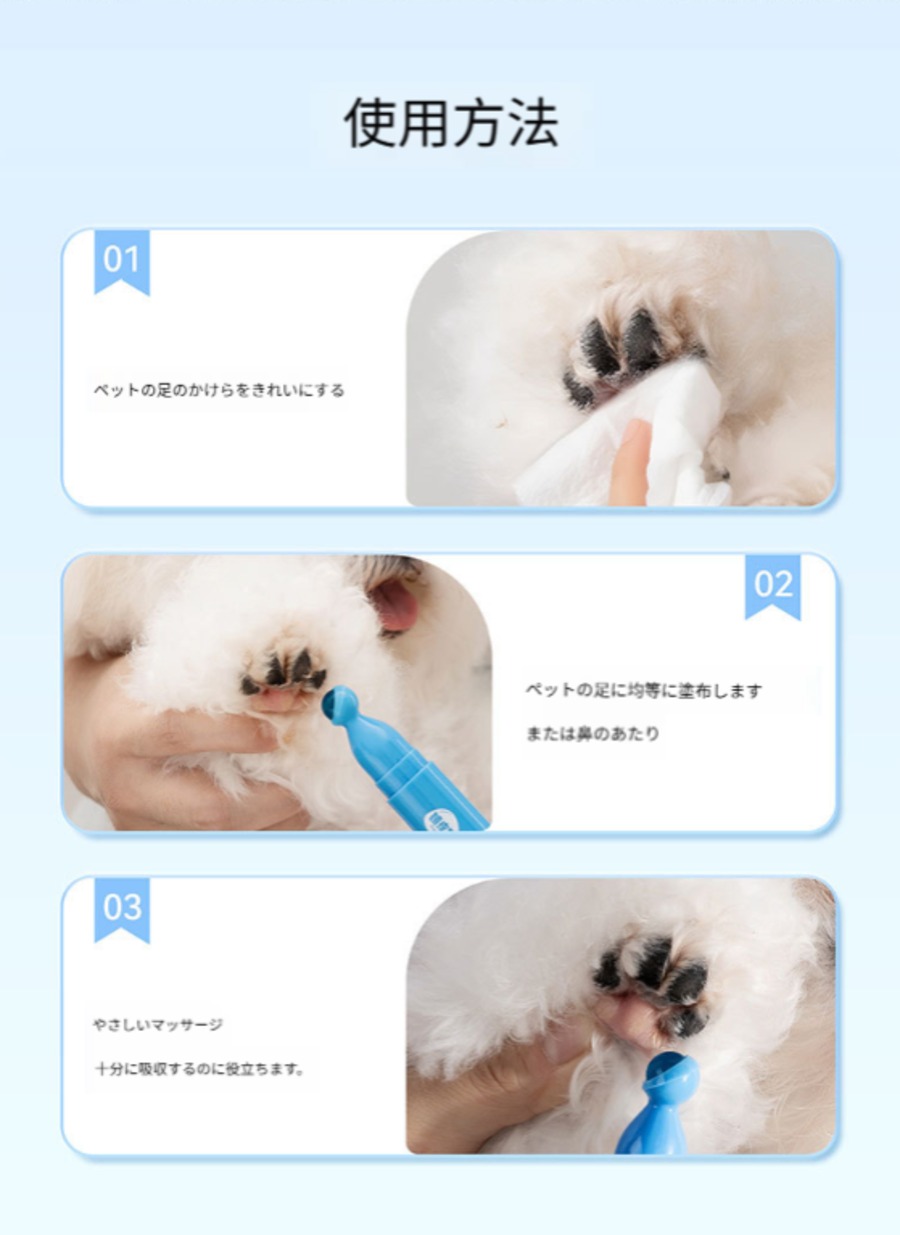 使用方法

01

ペットの足のかけらをきれいにする

02

ペットの足に均等に塗布します

または鼻のあたり

03

やさしいマッサージ

十分に吸収するのに役立ちます。