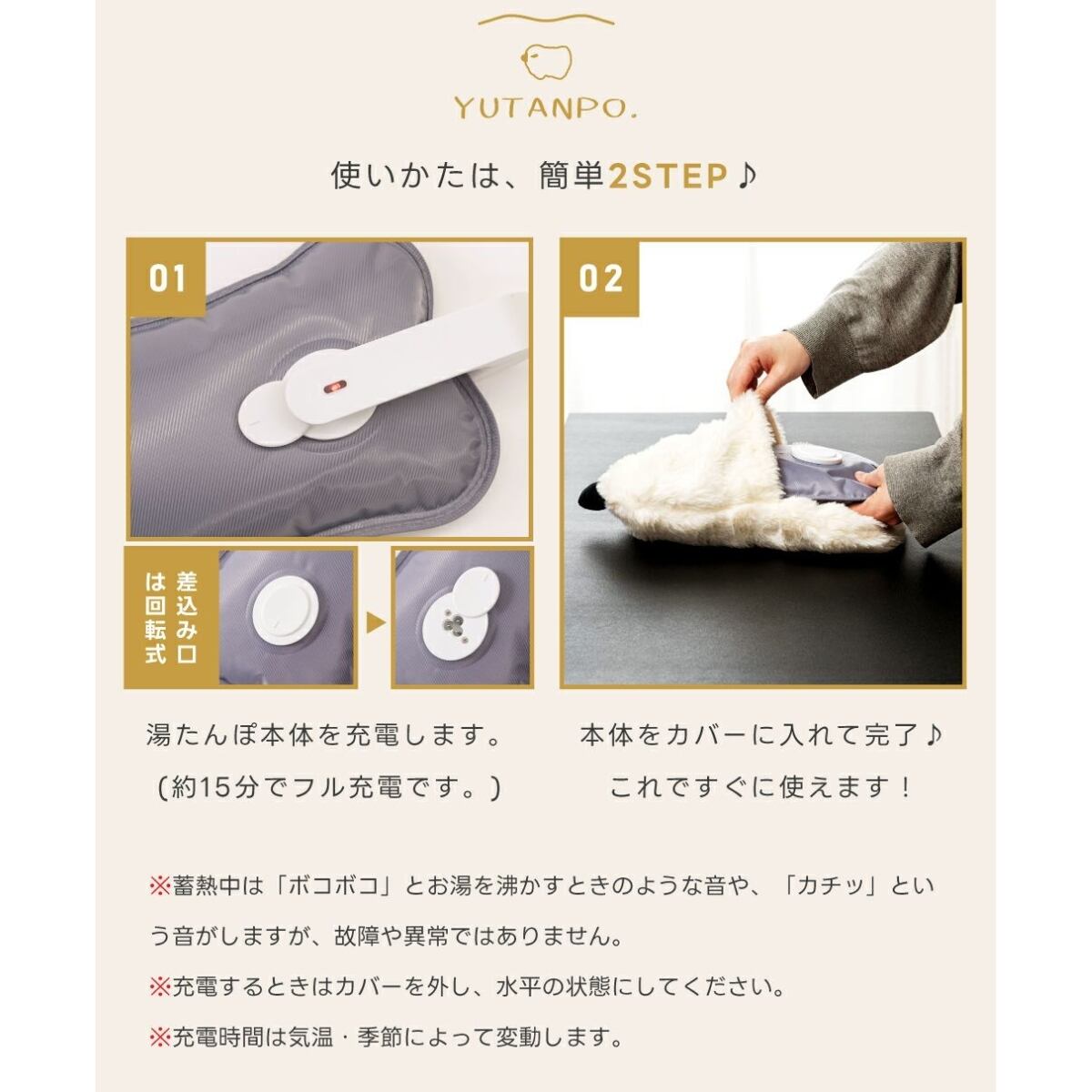 YUTANPO.

使いかたは、簡単2STEP♪

01

差込み口は回転式

湯たんぽ本体を充電します。
（約15分でフル充電です。）

02

本体をカバーに入れて完了♪
これですぐに使えます！

※蓄熱中は「ボコボコ」とお湯を沸かすときのような音や、「カチッ」という音がしますが、故障や異常ではありません。

※充電するときはカバーを外し、水平の状態にしてください。

※充電時間は気温・季節によって変動します。