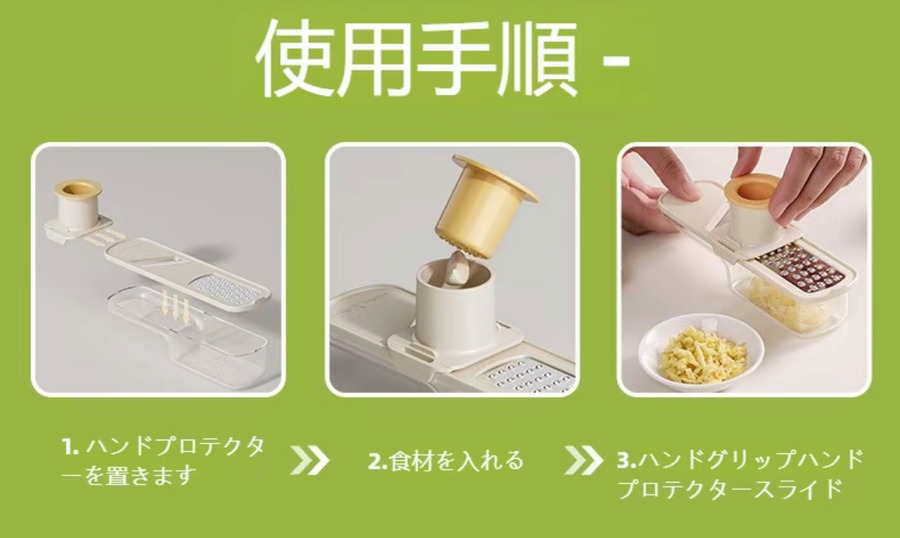 使用手順 -

1. ハンドプロテクターを置きます

2.食材を入れる

3.ハンドグリップハンドプロテクタースライド