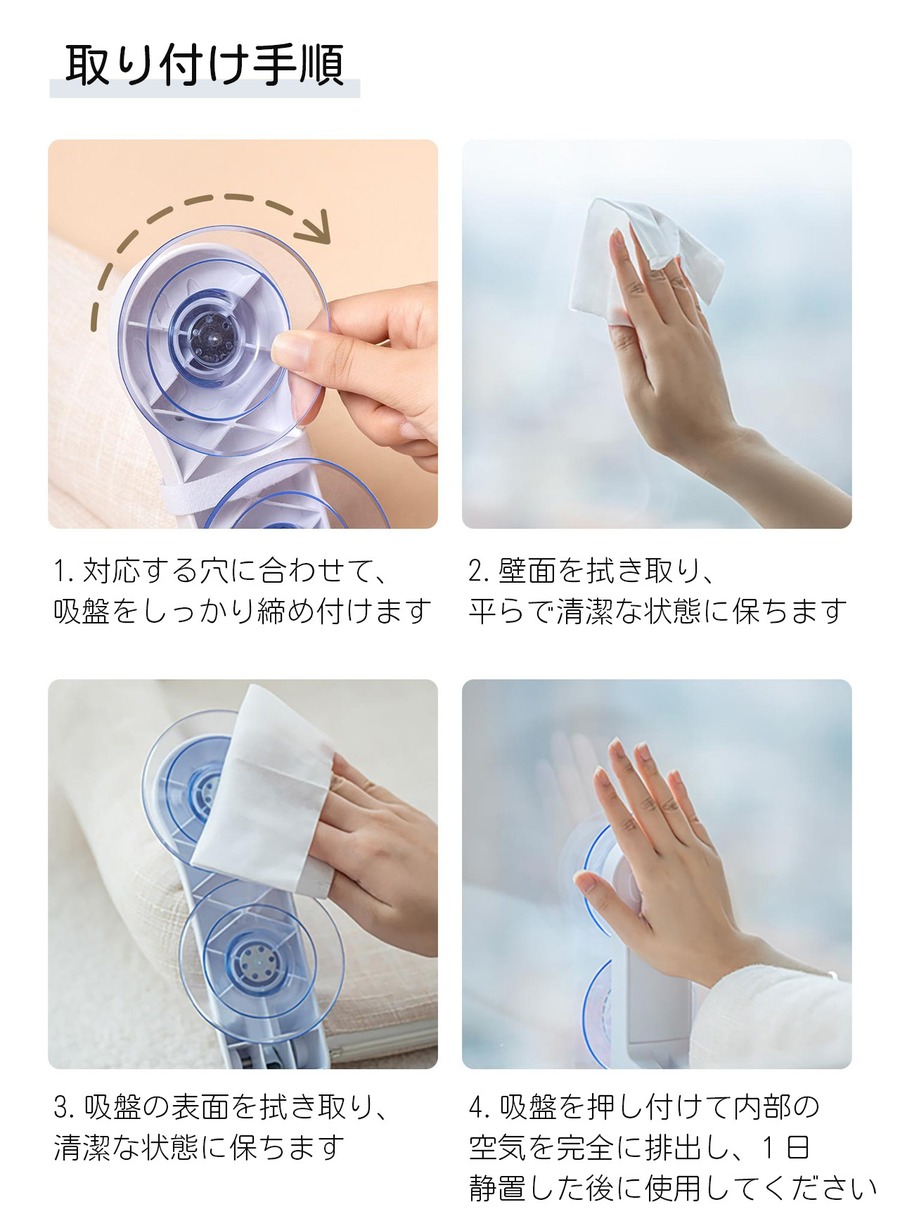 取り付け手順

1. 対応する穴に合わせて、吸盤をしっかり締め付けます

2. 壁面を拭き取り、平らで清潔な状態に保ちます

3. 吸盤の表面を拭き取り、清潔な状態に保ちます

4. 吸盤を押し付けて内部の空気を完全に排出し、1日静置した後に使用してください