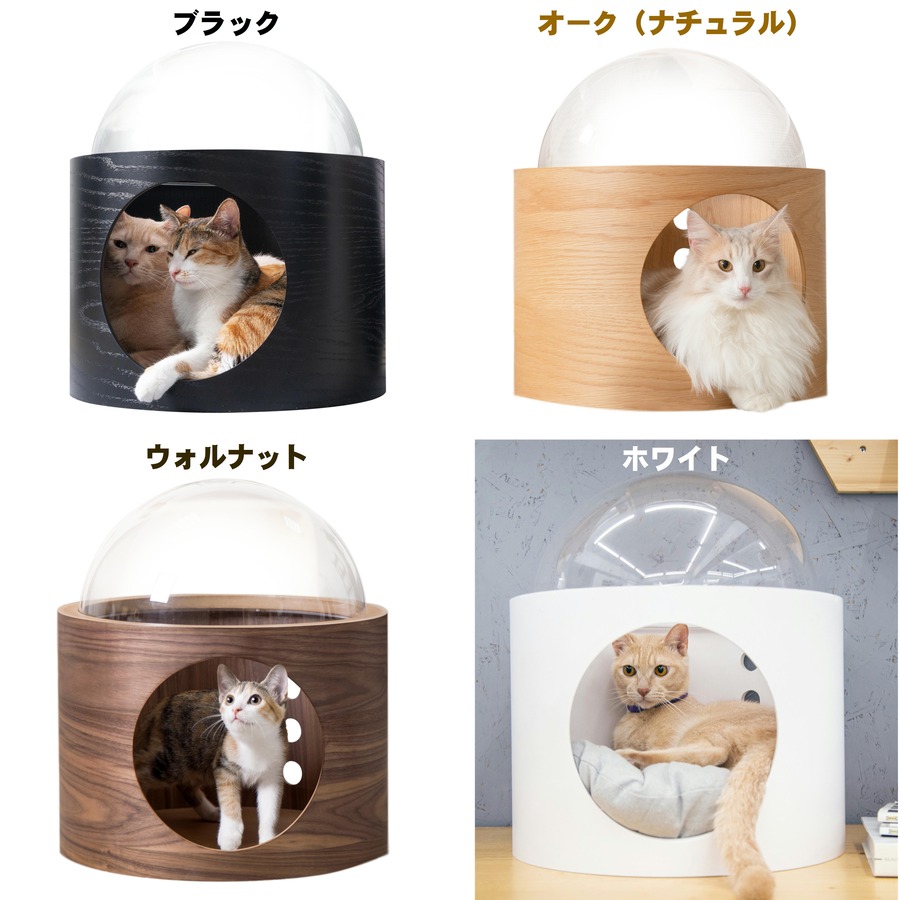 ブラック

オーク（ナチュラル）

ウォルナット

ホワイト