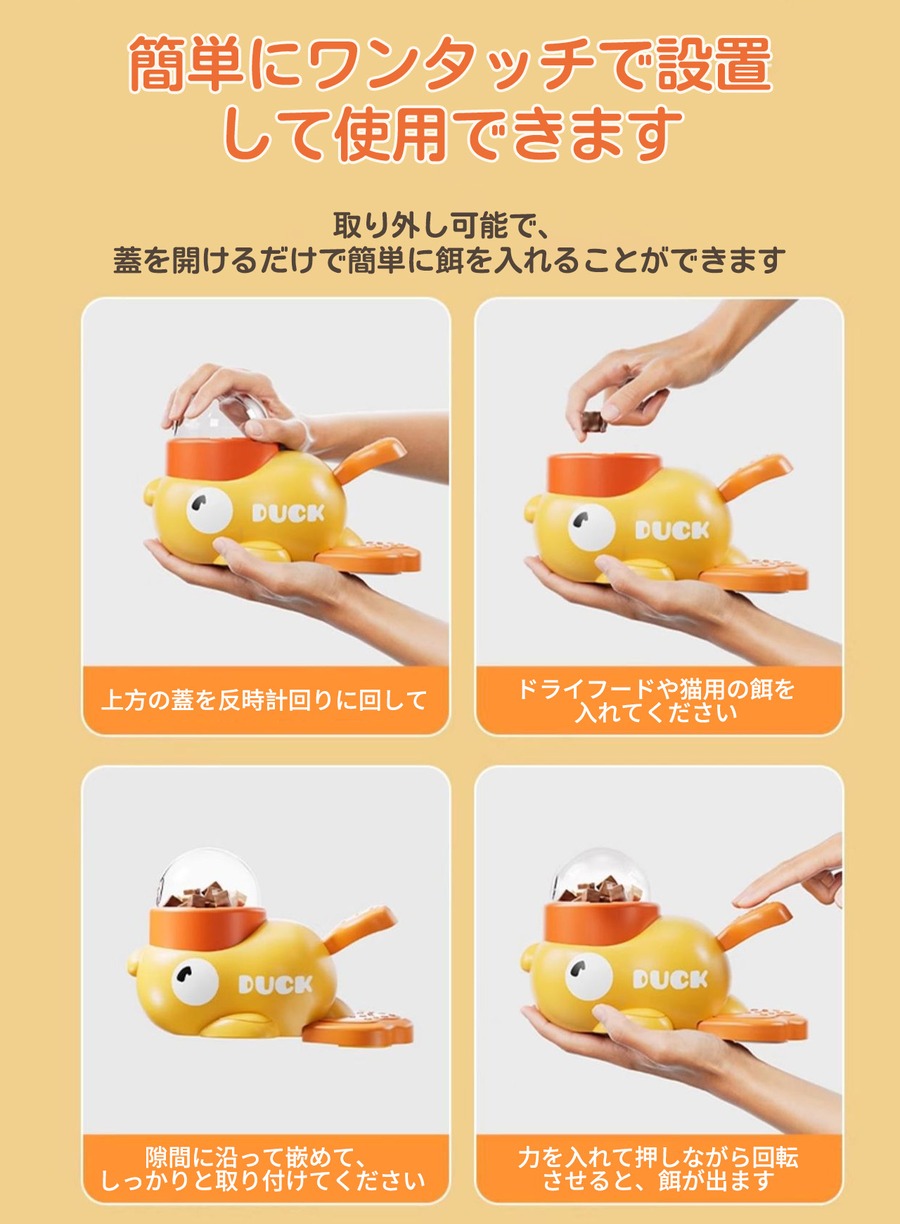 簡単にワンタッチで設置して使用できます

取り外し可能で、
蓋を開けるだけで簡単に餌を入れることができます

DUCK

上方の蓋を反時計回りに回して

DUCK

ドライフードや猫用の餌を入れてください

DUCK

隙間に沿って嵌めて、しっかりと取り付けてください

DUCK

力を入れて押しながら回転させると、餌が出ます