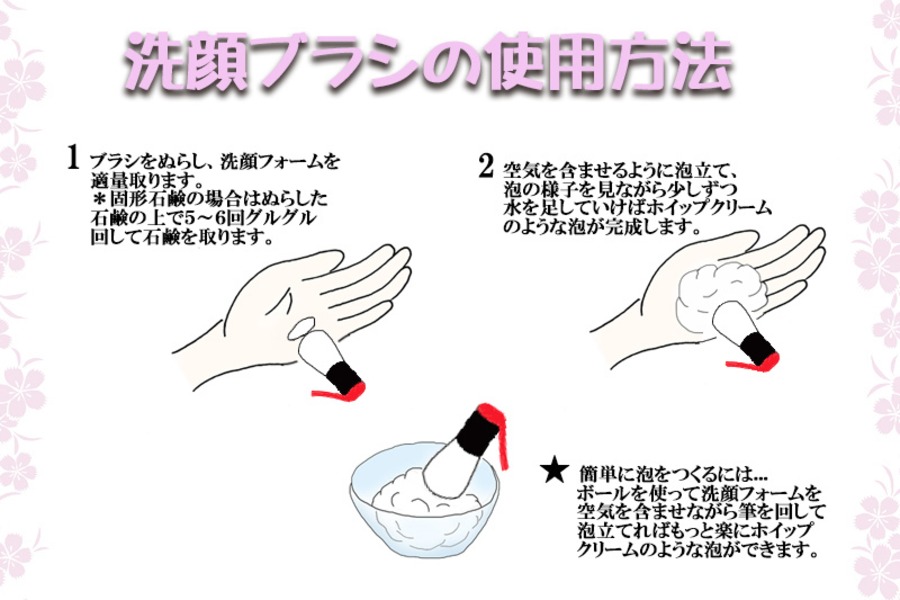 洗顔ブラシの使用方法

1 ブラシをぬらし、洗顔フォームを適量取ります。
＊固形石鹸の場合はぬらした石鹸の上で5～6回グルグル回して石鹸を取ります。

2 空気を含ませるように泡立て、泡の様子を見ながら少しずつ水を足していけばホイップクリームのような泡が完成します。

★ 簡単に泡をつくるには…
ボールを使って洗顔フォームを空気を含ませながら筆を回して泡立てればもっと楽にホイップクリームのような泡ができます。