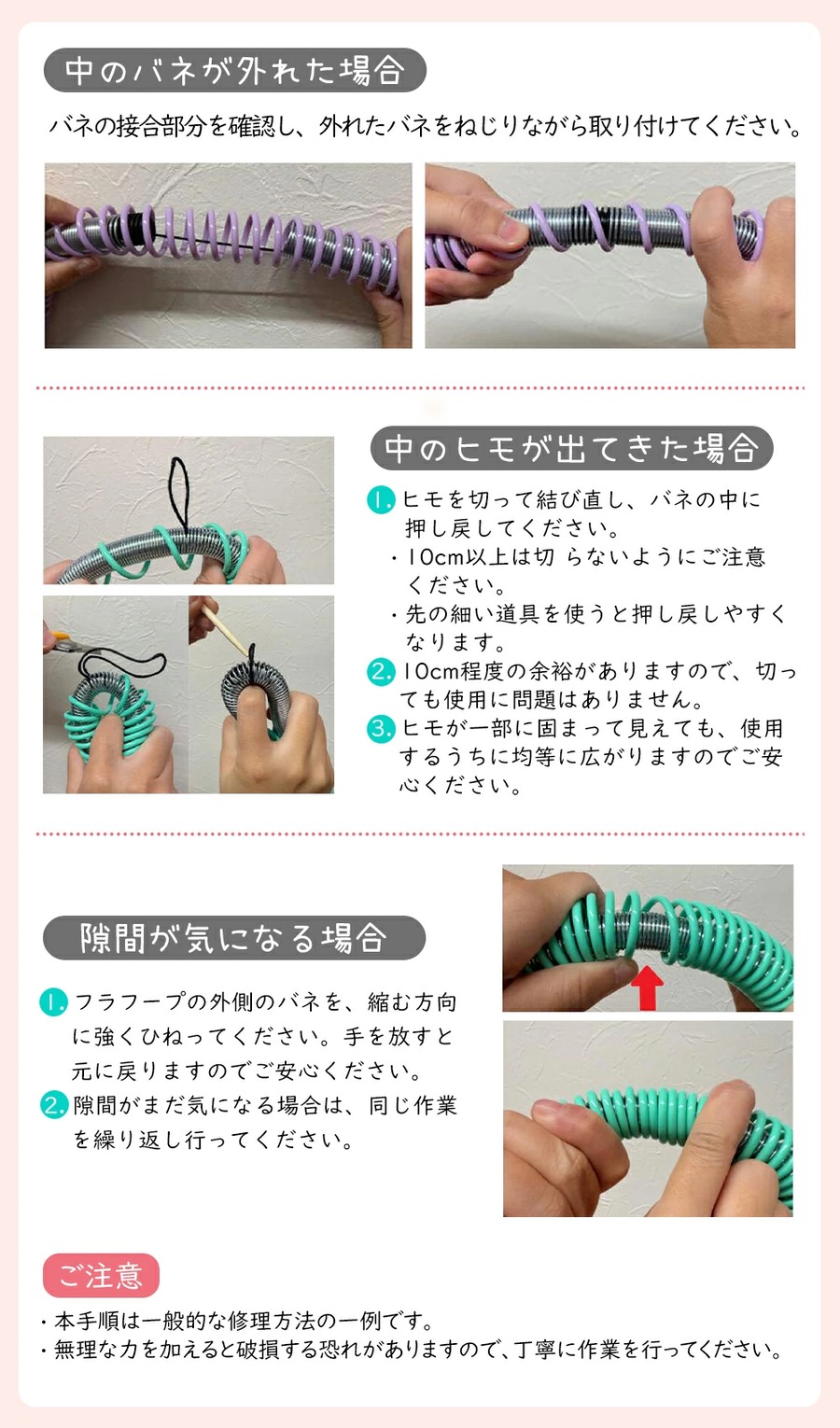 中のバネが外れた場合

バネの接合部分を確認し、外れたバネをねじりながら取り付けてください。

中のヒモが出てきた場合

1. ヒモを切って結び直し、バネの中に押し戻してください。
・10cm以上は切 らないようにご注意ください。
・先の細い道具を使うと押し戻しやすくなります。
2. 10cm程度の余裕がありますので、切っても使用に問題はありません。
3. ヒモが一部に固まって見えても、使用するうちに均等に広がりますのでご安心ください。

隙間が気になる場合

1. フラフープの外側のバネを、縮む方向に強くひねってください。手を放すと元に戻りますのでご安心ください。
2. 隙間がまだ気になる場合は、同じ作業を繰り返し行ってください。

ご注意
・本手順は一般的な修理方法の一例です。
・無理な力を加えると破損する恐れがありますので、丁寧に作業を行ってください。