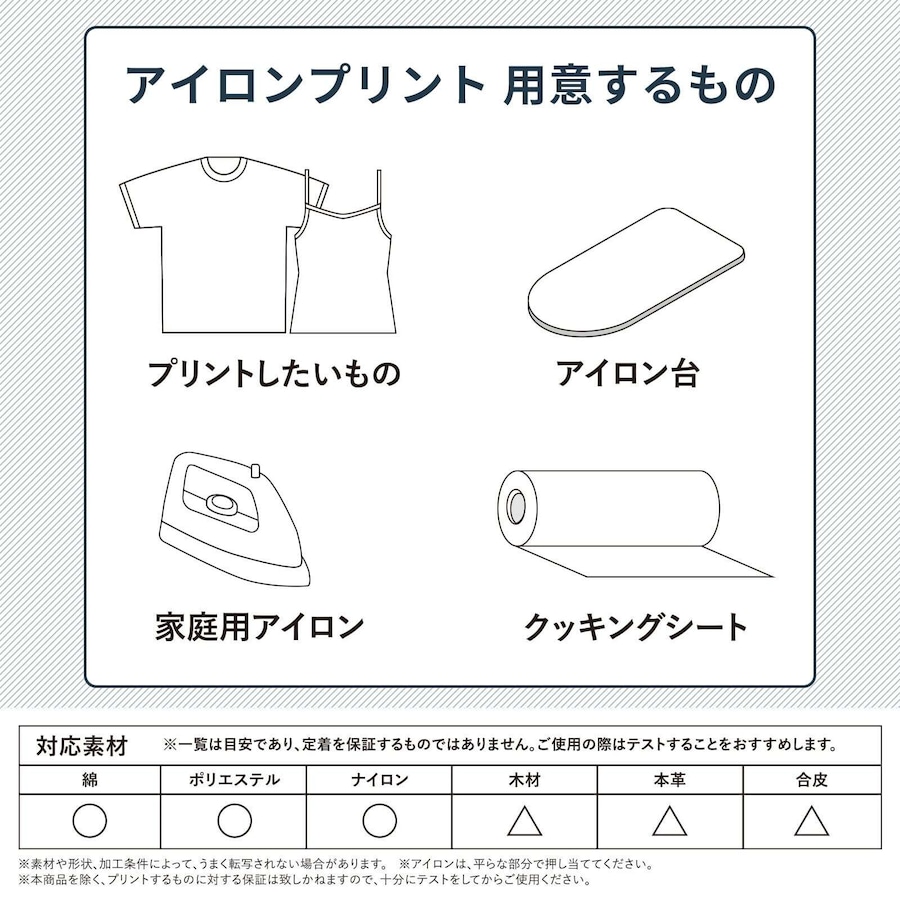 アイロンプリント 用意するもの

プリントしたいもの

アイロン台

家庭用アイロン

クッキングシート

対応素材 ※一覧は目安であり、定着を保証するものではありません。ご使用の際はテストすることをおすすめします。

| 綿 | ポリエステル | ナイロン | 木材 | 本革 | 合皮 |
|---|---|---|---|---|---|
| ○ | ○ | ○ | △ | △ | △ |

※素材や形状、加工条件によって、うまく転写されない場合があります。 ※アイロンは、平らな部分で押し当ててください。
※本商品を除く、プリントするものに対する保証は致しかねますので、十分にテストをしてからご使用ください。