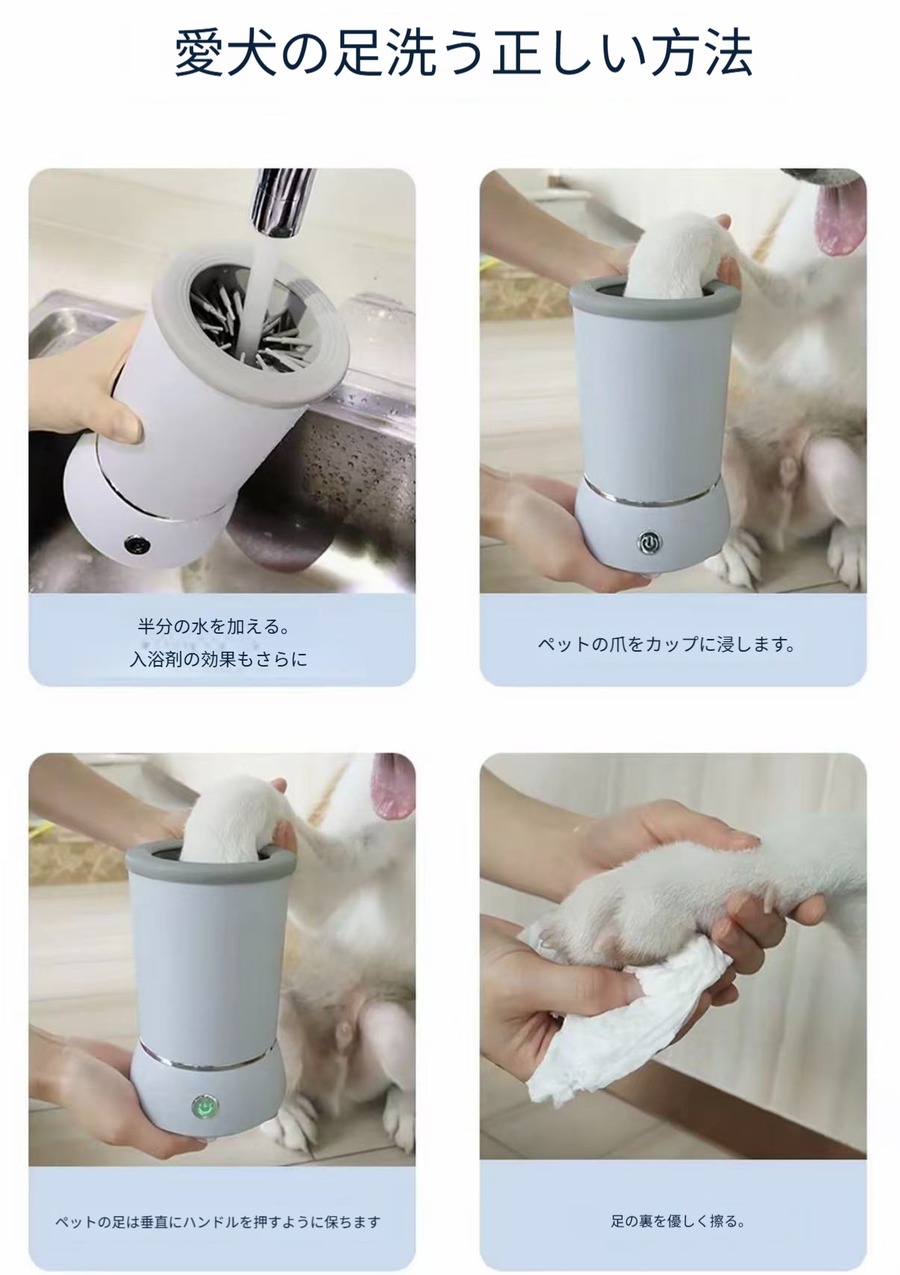 愛犬の足洗う正しい方法

半分の水を加える。
入浴剤の効果もさらに

ペットの爪をカップに浸します。

ペットの足は垂直にハンドルを押すように保ちます

足の裏を優しく擦る。