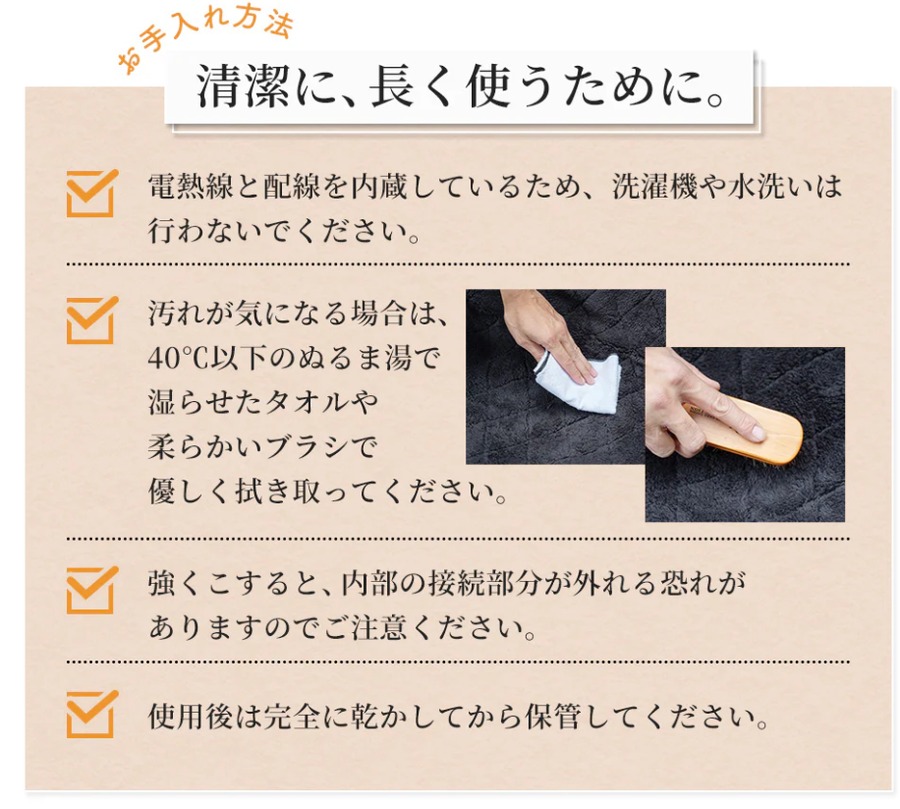 お手入れ方法

清潔に、長く使うために。

電熱線と配線を内蔵しているため、洗濯機や水洗いは行わないでください。

汚れが気になる場合は、40℃以下のぬるま湯で湿らせたタオルや柔らかいブラシで優しく拭き取ってください。

強くこすると、内部の接続部分が外れる恐れがありますのでご注意ください。

使用後は完全に乾かしてから保管してください。