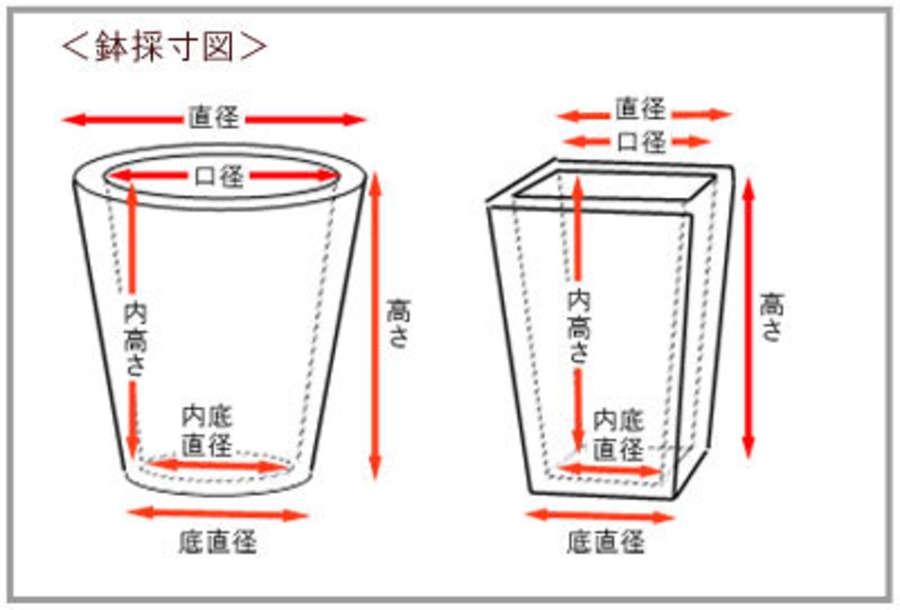 ＜鉢採寸図＞

直径
口径
内高さ
高さ
内底直径
底直径

直径
口径
内高さ
高さ
内底直径
底直径