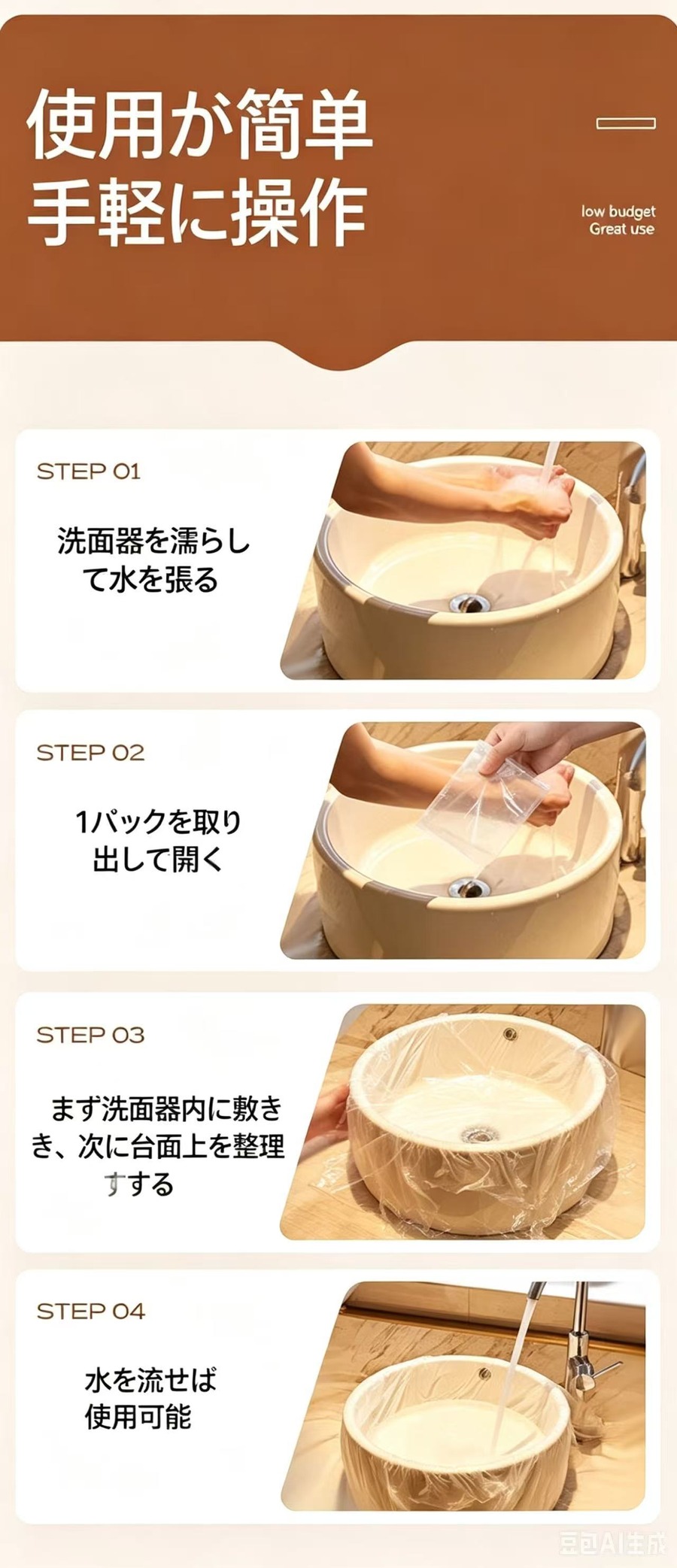 使用が簡単
手軽に操作

low budget
Great use

STEP 01

洗面器を濡らして水を張る

STEP 02

1パックを取り出して開く

STEP 03

まず洗面器内に敷きき、次に台面上を整理すする

STEP 04

水を流せば使用可能

豆包AI生成