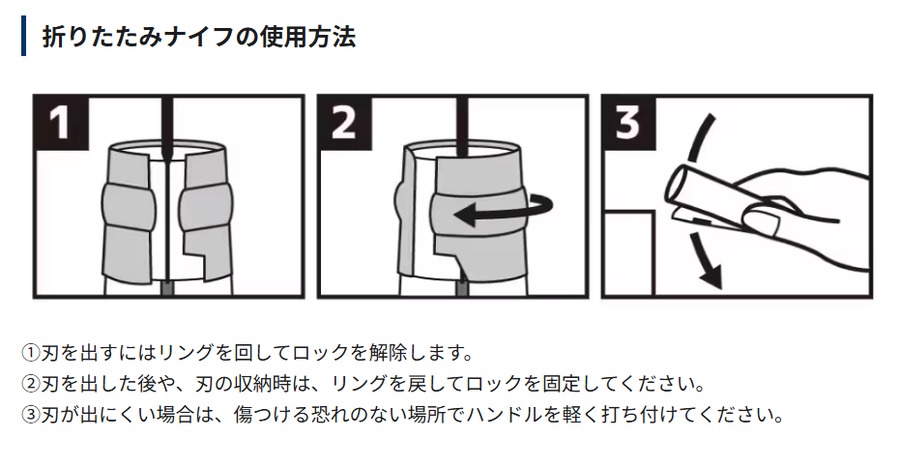 折りたたみナイフの使用方法

1

2

3

①刃を出すにはリングを回してロックを解除します。
②刃を出した後や、刃の収納時は、リングを戻してロックを固定してください。
③刃が出にくい場合は、傷つける恐れのない場所でハンドルを軽く打ち付けてください。