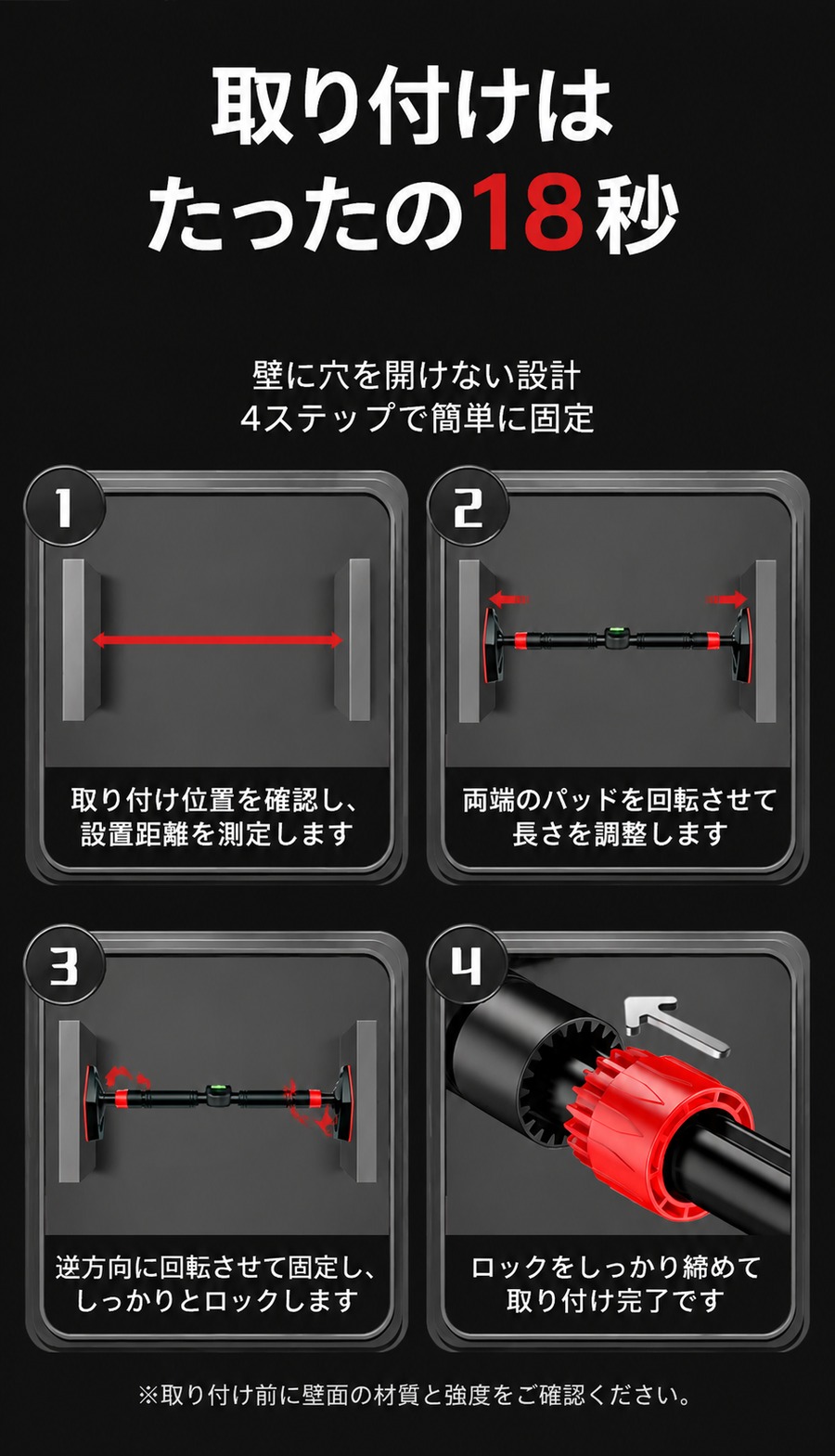 取り付けは
たったの18秒

壁に穴を開けない設計
4ステップで簡単に固定

1

取り付け位置を確認し、
設置距離を測定します

2

両端のパッドを回転させて
長さを調整します

3

逆方向に回転させて固定し、
しっかりとロックします

4

ロックをしっかり締めて
取り付け完了です

※取り付け前に壁面の材質と強度をご確認ください。