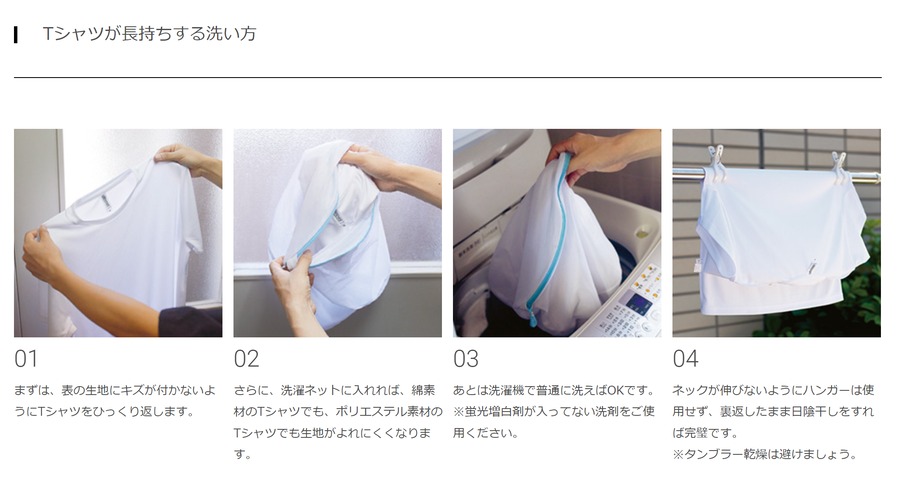 Tシャツが長持ちする洗い方

01

まずは、表の生地にキズが付かないようにTシャツをひっくり返します。

02

さらに、洗濯ネットに入れれば、綿素材のTシャツでも、ポリエステル素材のTシャツでも生地がよれにくくなります。

03

あとは洗濯機で普通に洗えばOKです。
※蛍光増白剤が入ってない洗剤をご使用ください。

04

ネックが伸びないようにハンガーは使用せず、裏返したまま日陰干しをすれば完璧です。
※タンブラー乾燥は避けましょう。