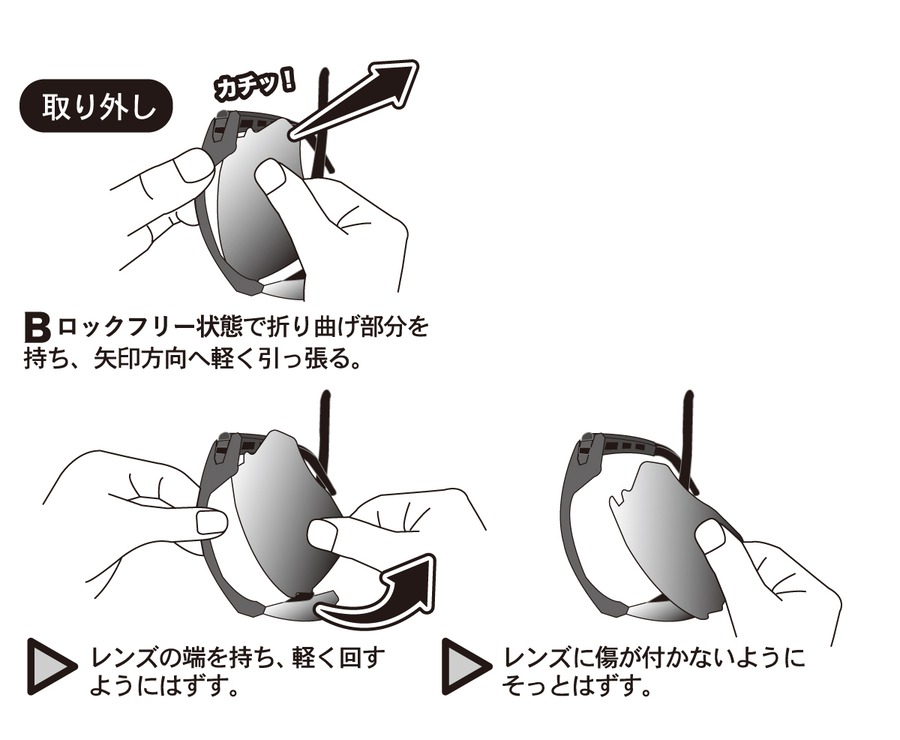 取り外し

カチッ!

B ロックフリー状態で折り曲げ部分を持ち、矢印方向へ軽く引っ張る。

レンズの端を持ち、軽く回すようにはずす。

レンズに傷が付かないようにそっとはずす。