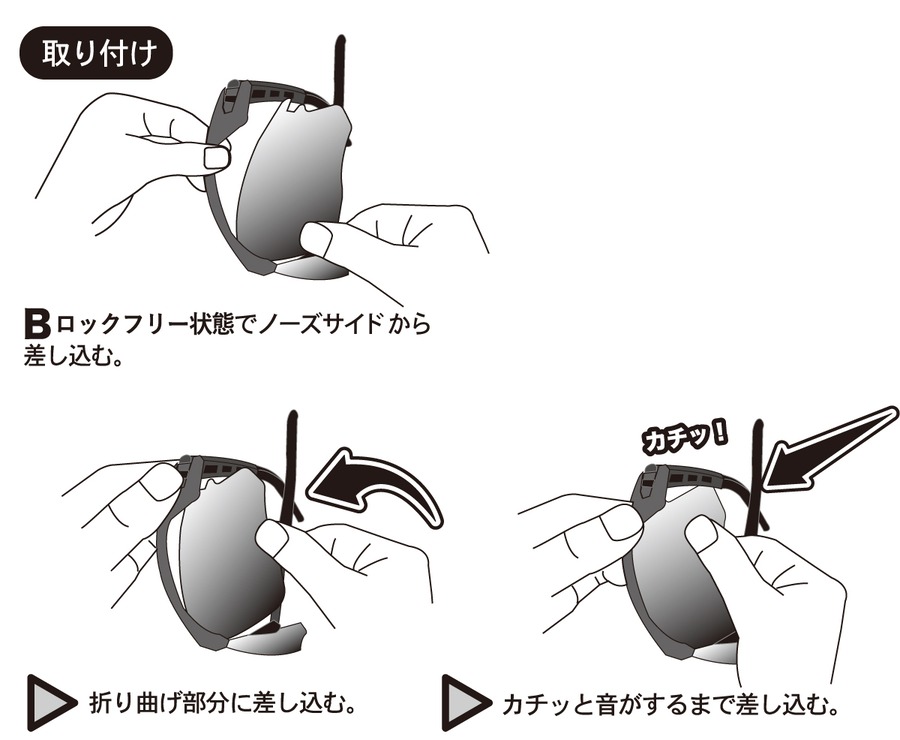 取り付け

B ロックフリー状態でノーズサイドから差し込む。

折り曲げ部分に差し込む。

カチッ！

カチッと音がするまで差し込む。