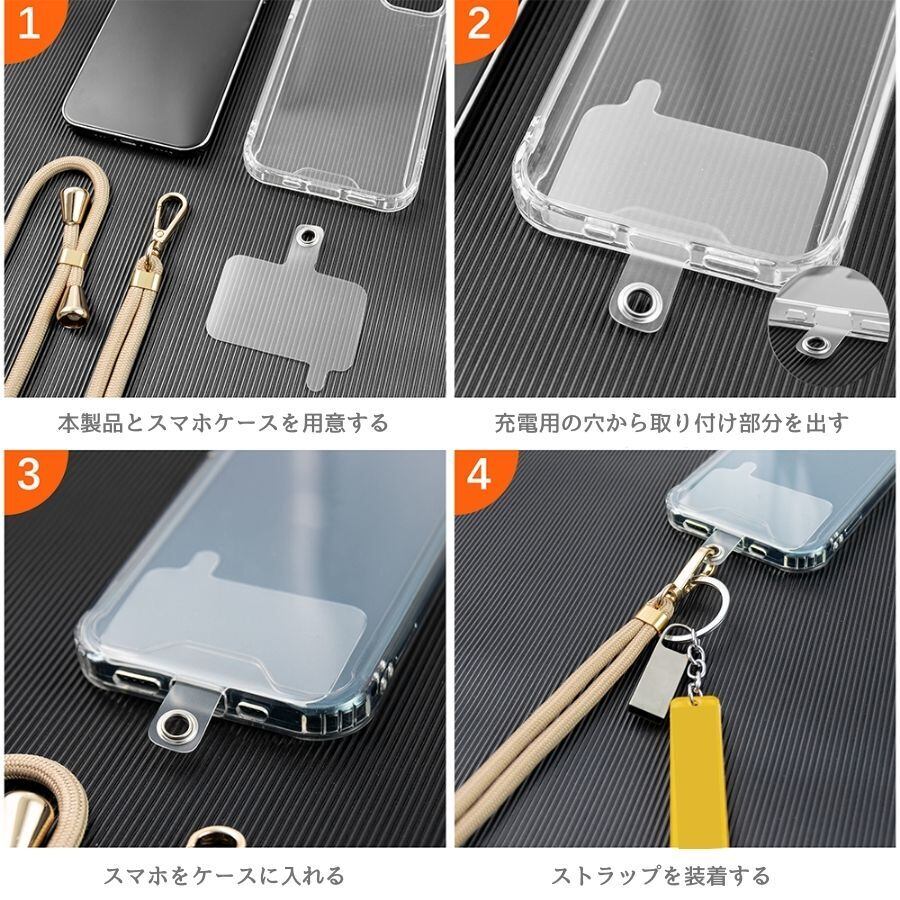 1

本製品とスマホケースを用意する

2

充電用の穴から取り付け部分を出す

3

スマホをケースに入れる

4

ストラップを装着する