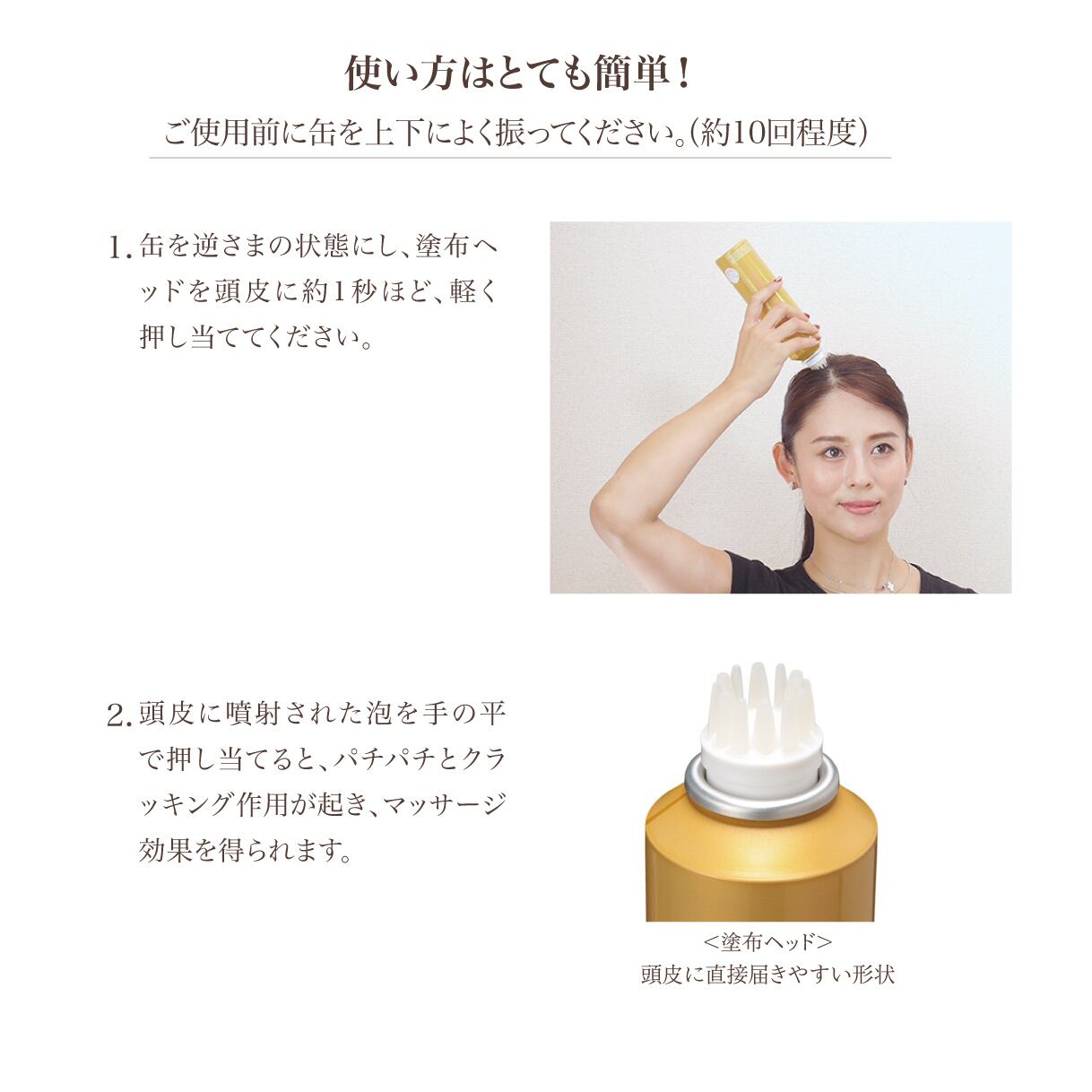 使い方はとても簡単！

ご使用前に缶を上下によく振ってください。(約10回程度)

1. 缶を逆さまの状態にし、塗布ヘッドを頭皮に約1秒ほど、軽く押し当ててください。

2. 頭皮に噴射された泡を手の平で押し当てると、パチパチとクラッキング作用が起き、マッサージ効果を得られます。

＜塗布ヘッド＞
頭皮に直接届きやすい形状