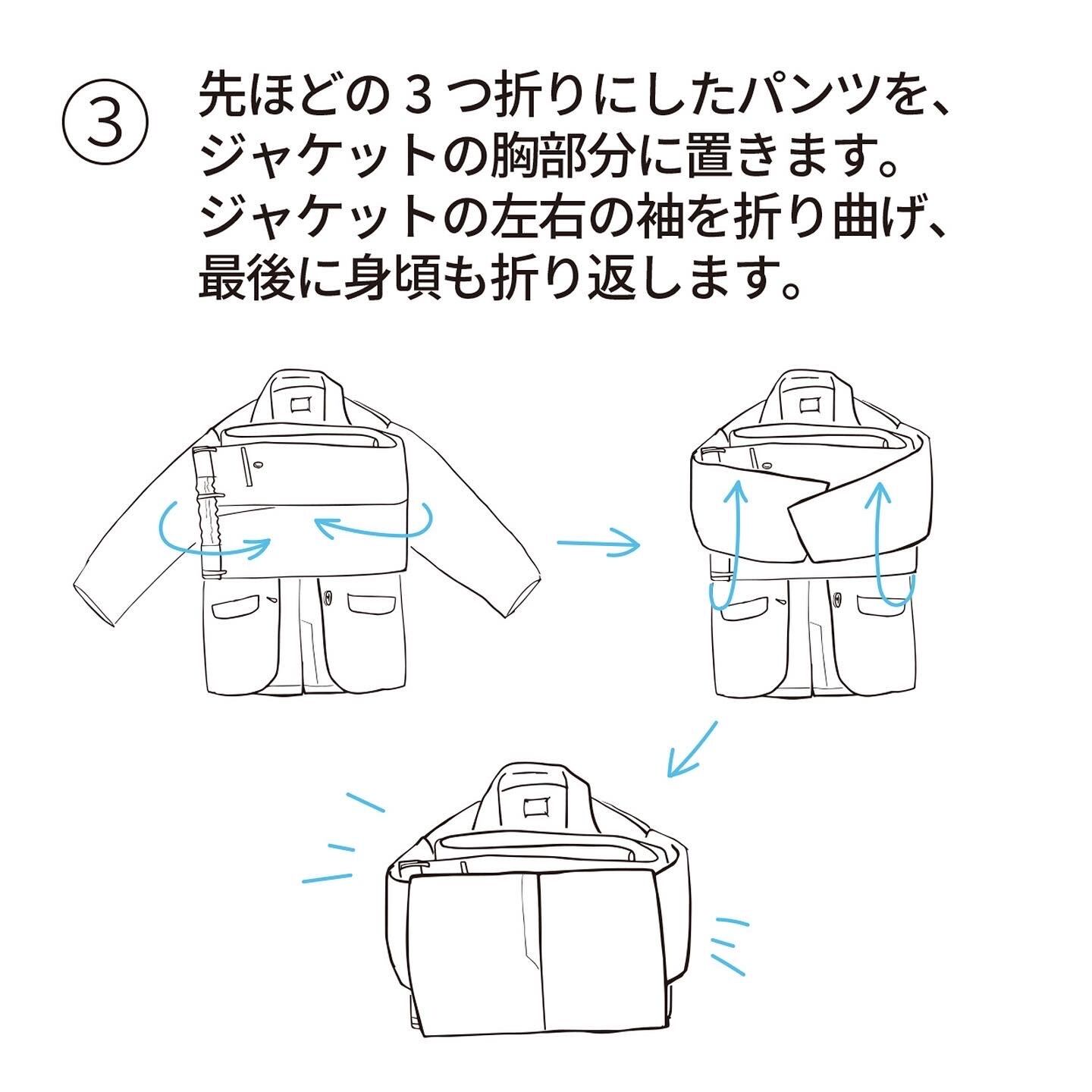 ③ 先ほどの３つ折りにしたパンツを、ジャケットの胸部分に置きます。ジャケットの左右の袖を折り曲げ、最後に身頃も折り返します。