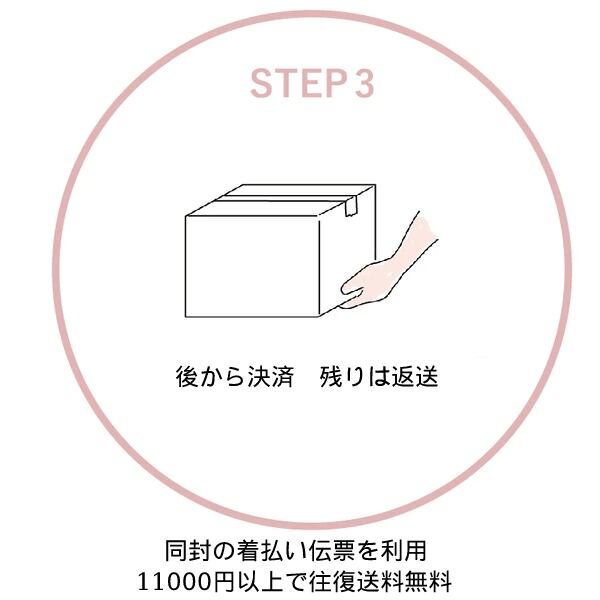 STEP 3

後から決済　残りは返送

同封の着払い伝票を利用
11000円以上で往復送料無料