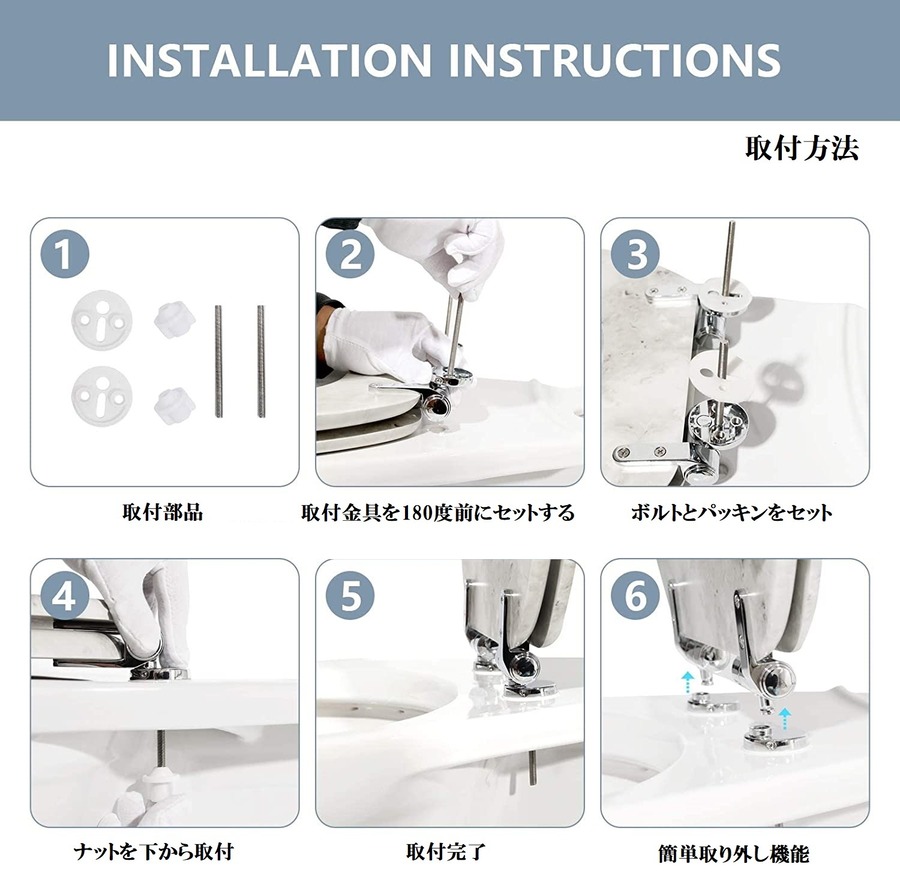 INSTALLATION INSTRUCTIONS

取付方法

1

取付部品

2

取付金具を180度前にセットする

3

ボルトとパッキンをセット

4

ナットを下から取付

5

取付完了

6

簡単取り外し機能