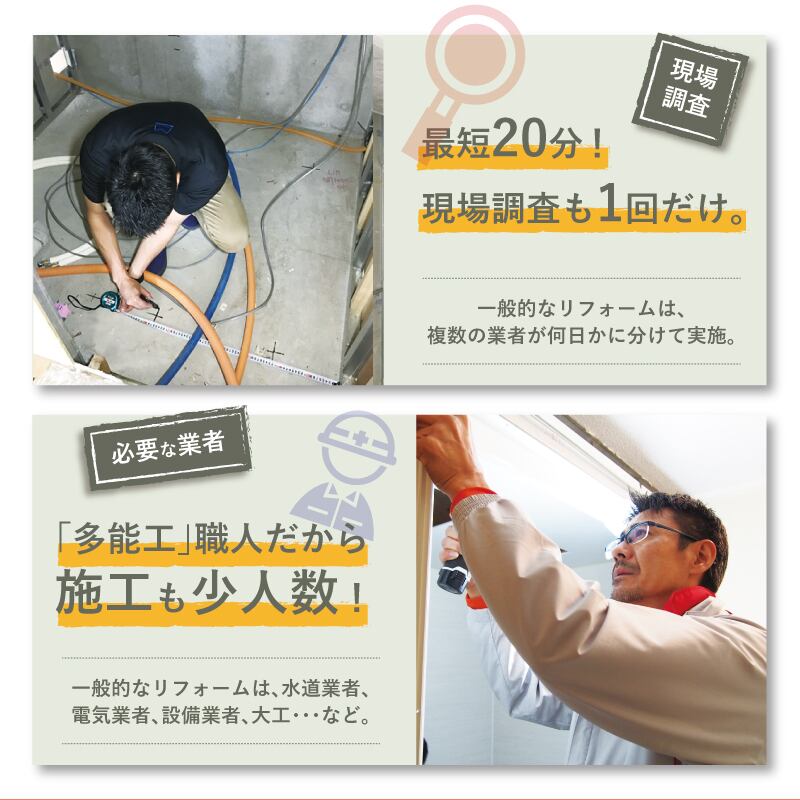 現場調査

最短20分！
現場調査も1回だけ。

一般的なリフォームは、
複数の業者が何日かに分けて実施。

必要な業者

「多能工」職人だから
施工も少人数！

一般的なリフォームは、水道業者、
電気業者、設備業者、大工・・・など。