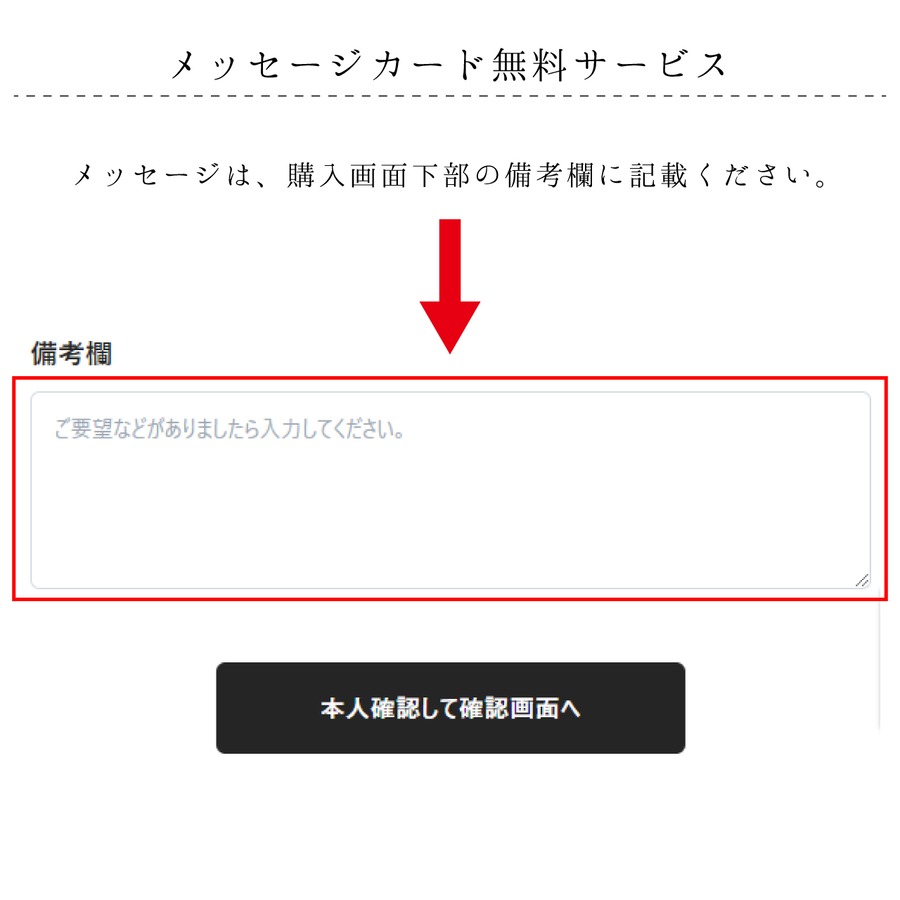 メッセージカード無料サービス

メッセージは、購入画面下部の備考欄に記載ください。

備考欄

ご要望などがありましたら入力してください。

本人確認して確認画面へ