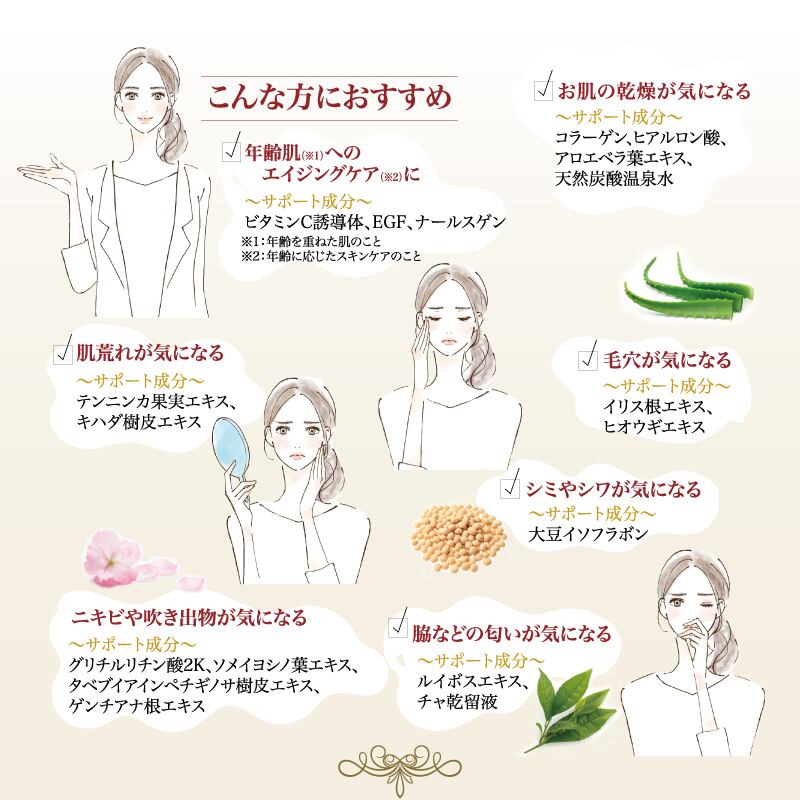 こんな方におすすめ

年齢肌(※1)へのエイジングケア(※2)に
〜サポート成分〜
ビタミンC誘導体、EGF、ナールスゲン
※1：年齢を重ねた肌のこと
※2：年齢に応じたスキンケアのこと

お肌の乾燥が気になる
〜サポート成分〜
コラーゲン、ヒアルロン酸、アロエベラ葉エキス、天然炭酸温泉水

肌荒れが気になる
〜サポート成分〜
テンニンカ果実エキス、キハダ樹皮エキス

毛穴が気になる
〜サポート成分〜
イリス根エキス、ヒオウギエキス

シミやシワが気になる
〜サポート成分〜
大豆イソフラボン

ニキビや吹き出物が気になる
〜サポート成分〜
グリチルリチン酸2K、ソメイヨシノ葉エキス、タベブイアインペチギノサ樹皮エキス、ゲンチアナ根エキス

脇などの匂いが気になる
〜サポート成分〜
ルイボスエキス、チャ乾留液