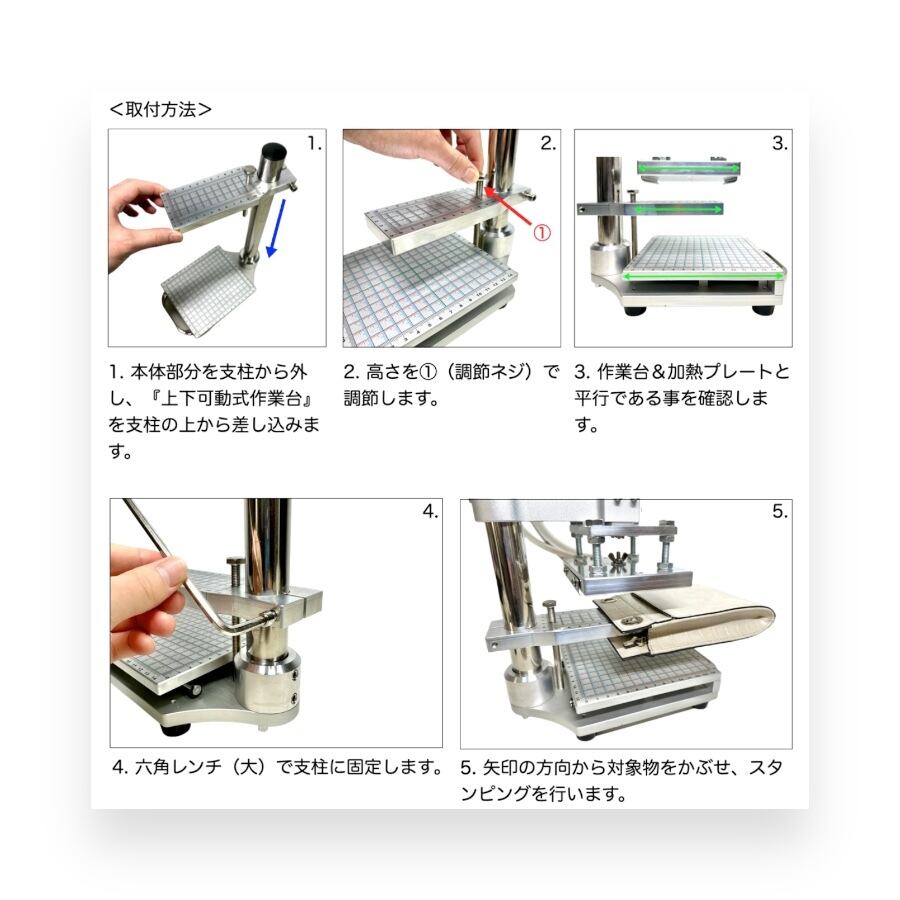 <取付方法>

1.

2.

①

3.

1. 本体部分を支柱から外し、『上下可動式作業台』を支柱の上から差し込みます。

2. 高さを①（調節ネジ）で調節します。

3. 作業台＆加熱プレートと平行である事を確認します。

4.

5.

4. 六角レンチ（大）で支柱に固定します。

5. 矢印の方向から対象物をかぶせ、スタンピングを行います。