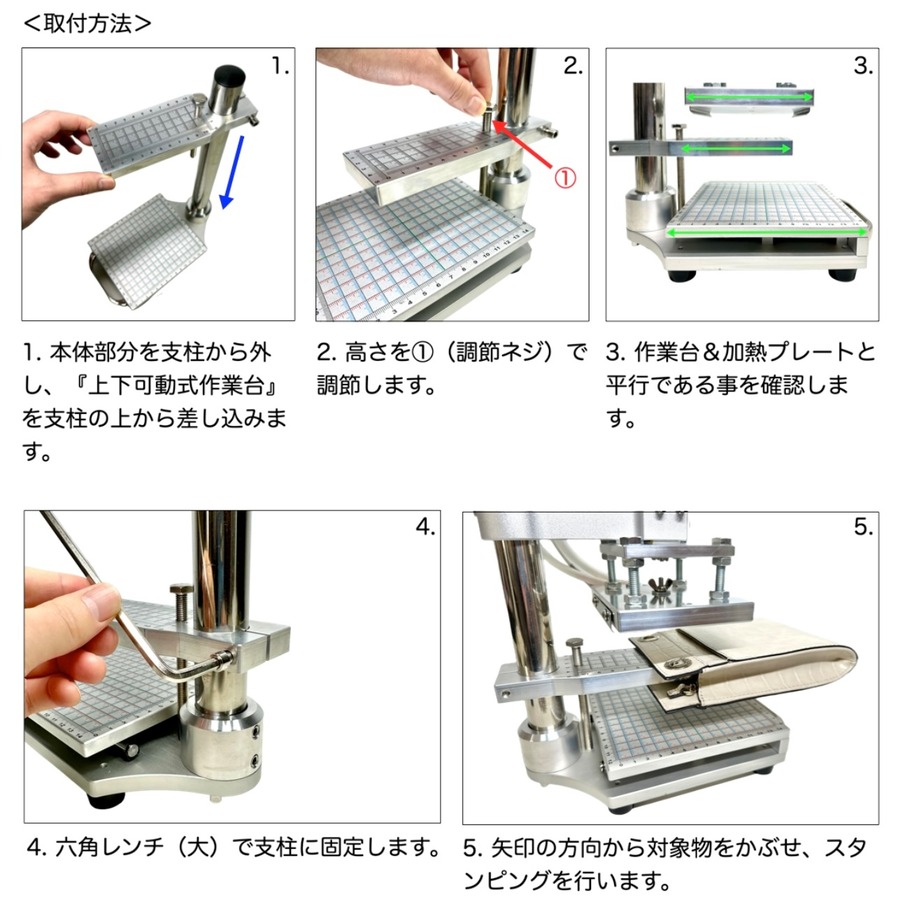 <取付方法>

1.

2.

①

3.

1. 本体部分を支柱から外し、『上下可動式作業台』を支柱の上から差し込みます。

2. 高さを①（調節ネジ）で調節します。

3. 作業台＆加熱プレートと平行である事を確認します。

4.

5.

4. 六角レンチ（大）で支柱に固定します。

5. 矢印の方向から対象物をかぶせ、スタンピングを行います。