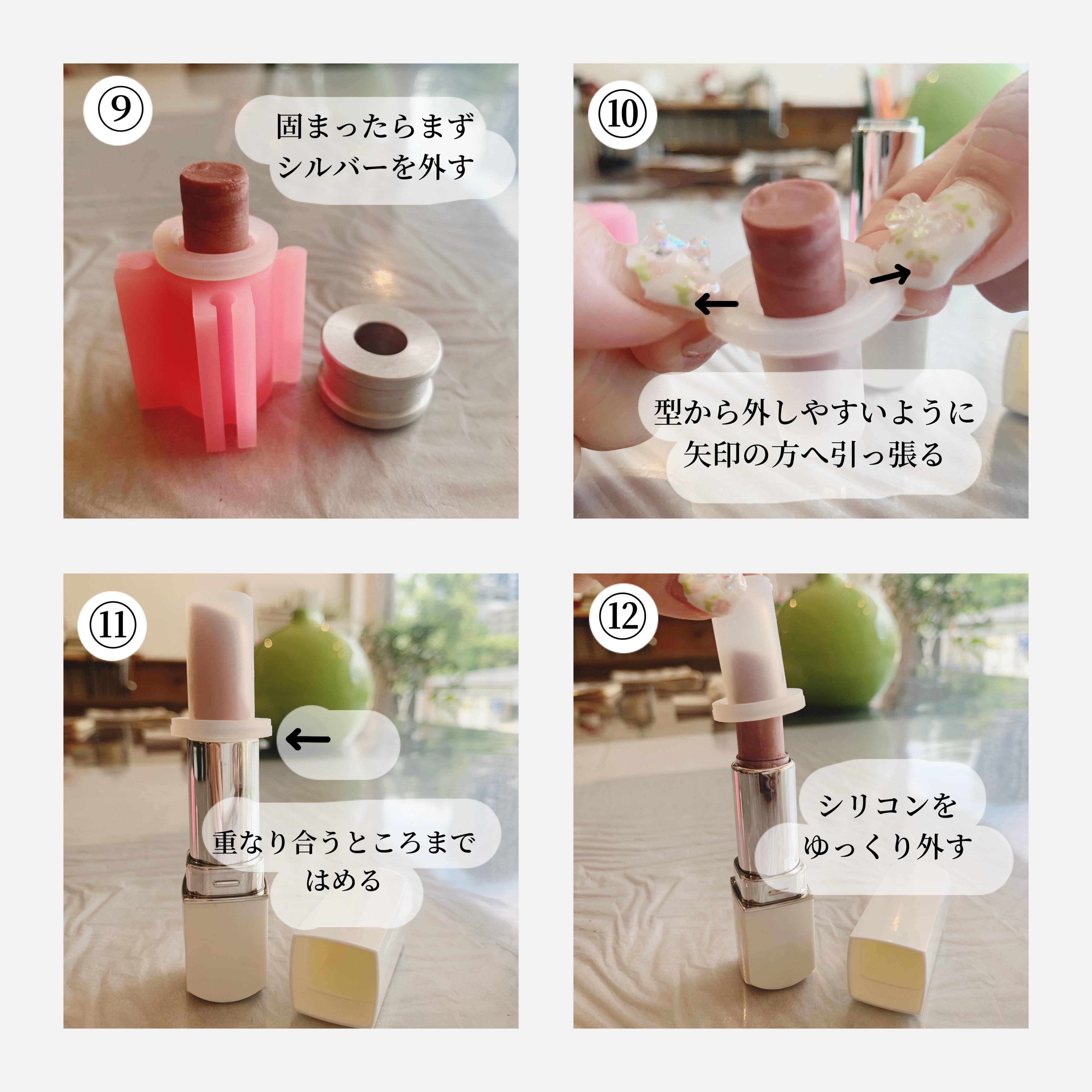 ⑨
固まったらまず
シルバーを外す

⑩
型から外しやすいように
矢印の方へ引っ張る

⑪
重なり合うところまで
はめる

⑫
シリコンを
ゆっくり外す