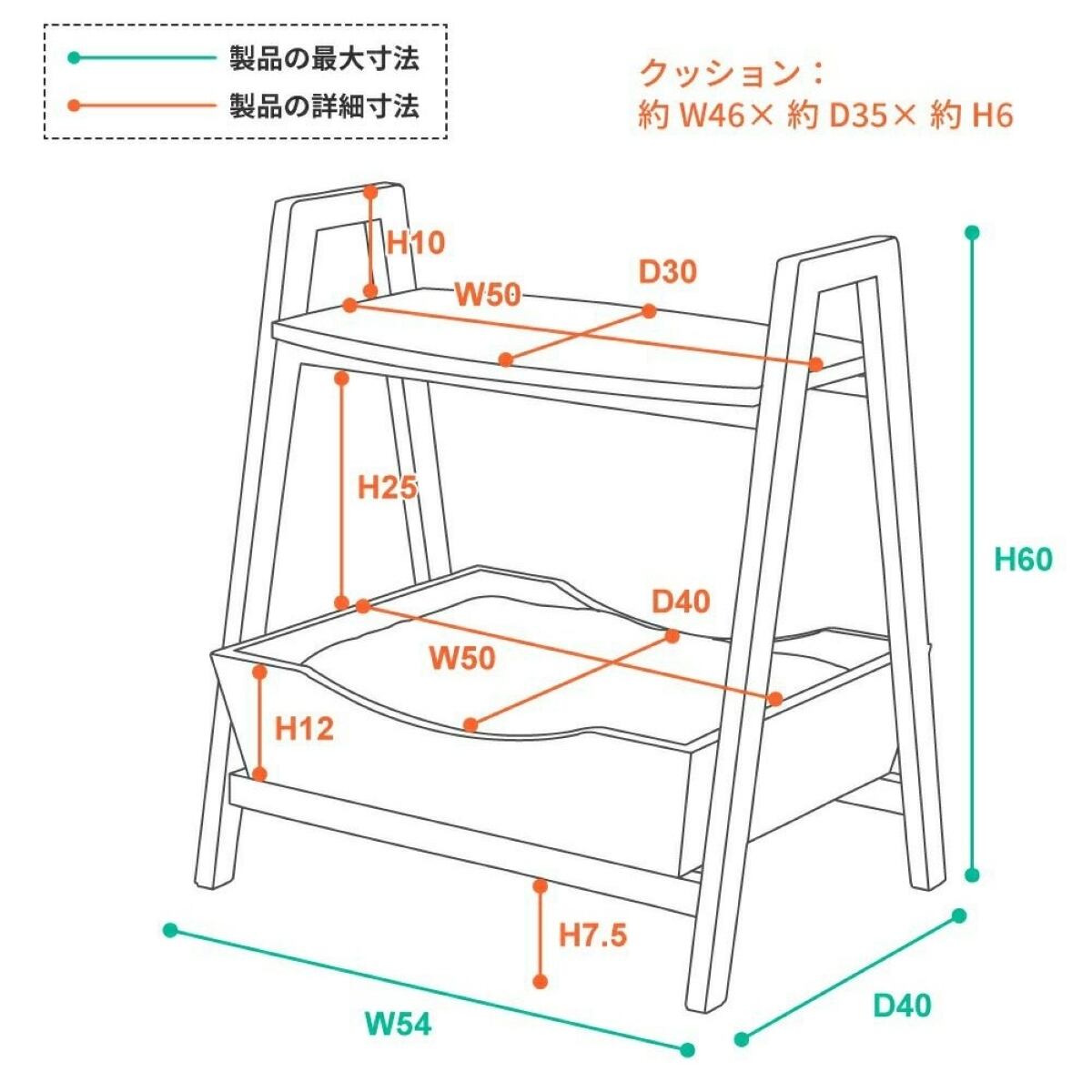 製品の最大寸法
製品の詳細寸法

クッション：
約 W46× 約 D35× 約 H6

H10
W50
D30
H25
H60
D40
W50
H12
H7.5
W54
D40