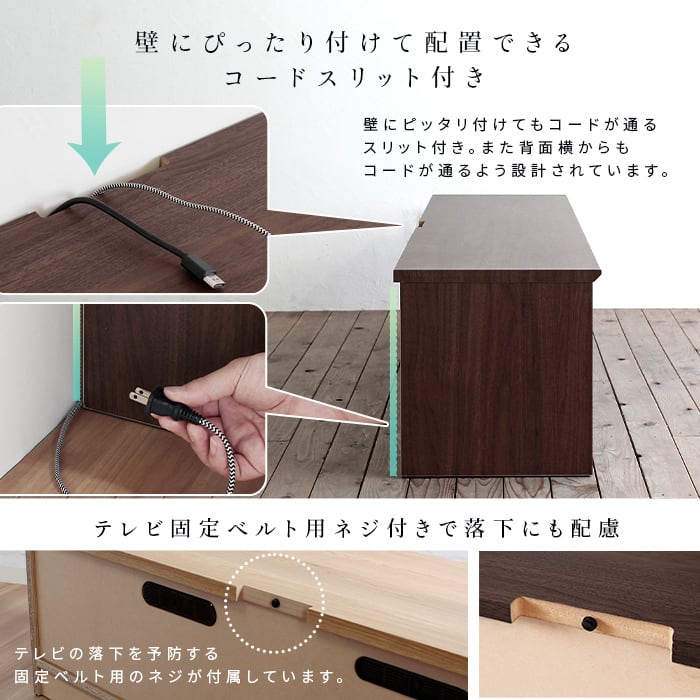 壁にぴったり付けて配置できる
コードスリット付き

壁にピッタリ付けてもコードが通る
スリット付き。また背面横からも
コードが通るよう設計されています。

テレビ固定ベルト用ネジ付きで落下にも配慮

テレビの落下を予防する
固定ベルト用のネジが付属しています。