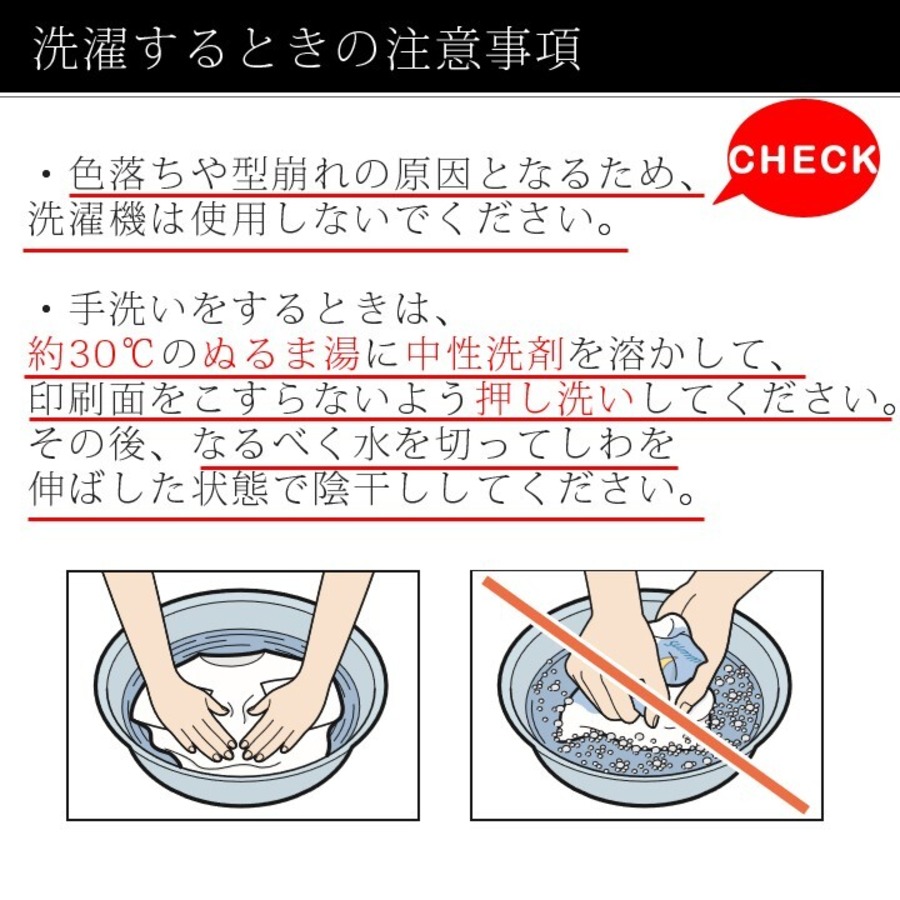 洗濯するときの注意事項

CHECK

・色落ちや型崩れの原因となるため、洗濯機は使用しないでください。

・手洗いをするときは、約30℃のぬるま湯に中性洗剤を溶かして、印刷面をこすらないよう押し洗いしてください。その後、なるべく水を切ってしわを伸ばした状態で陰干ししてください。