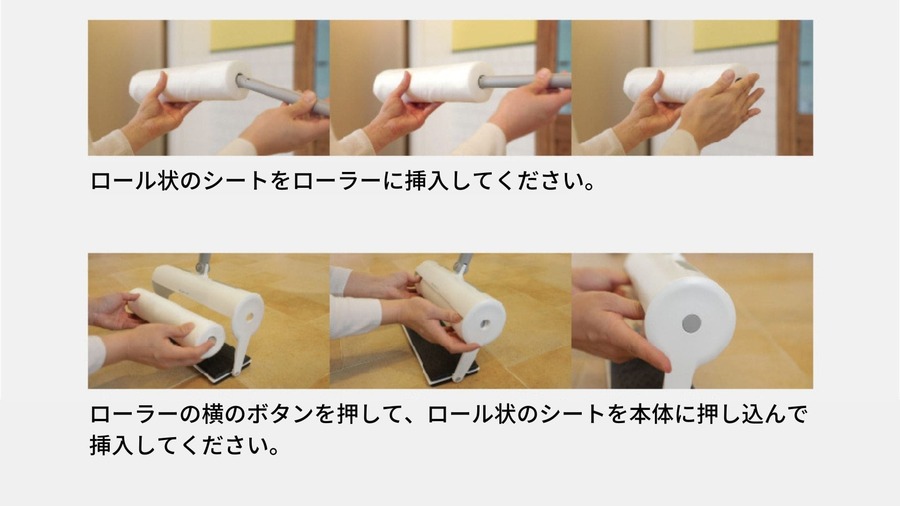 ロール状のシートをローラーに挿入してください。

ローラーの横のボタンを押して、ロール状のシートを本体に押し込んで挿入してください。