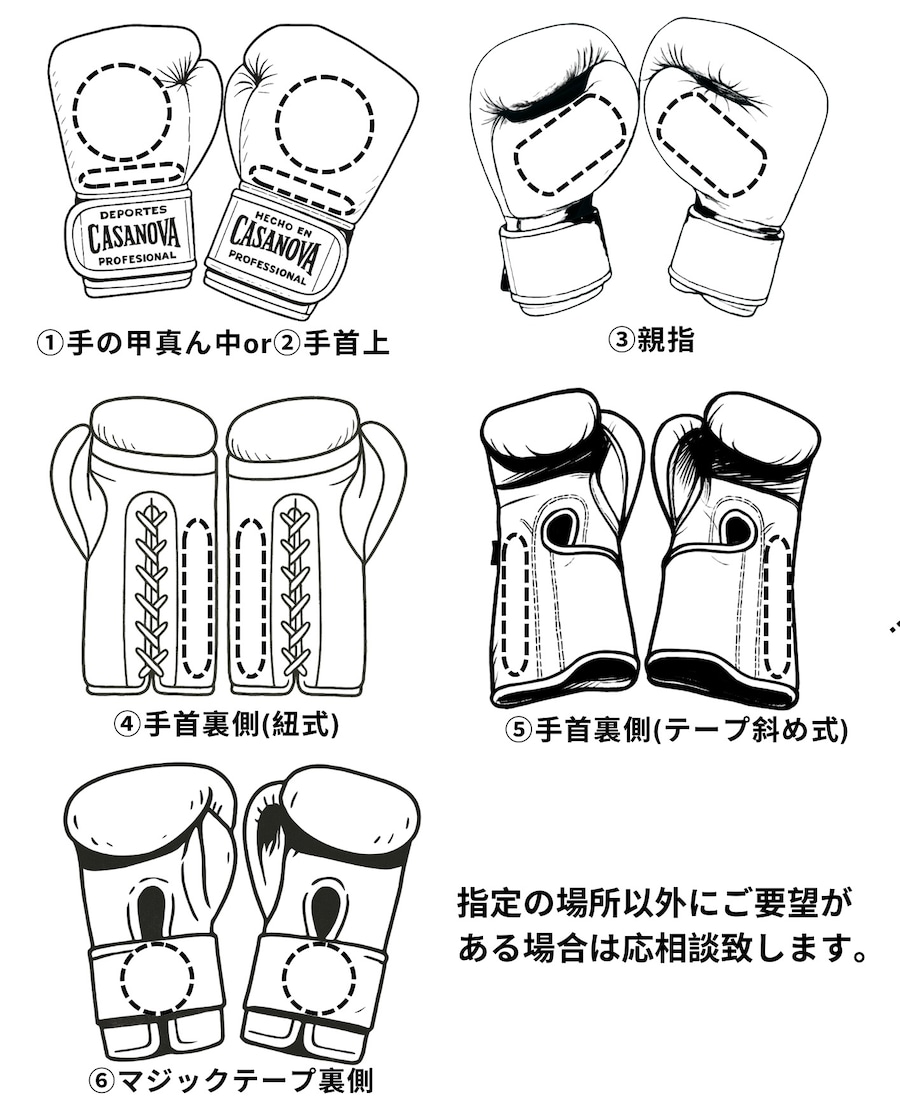 DEPORTES
CASANOVA
PROFESIONAL

HECHO EN
CASANOVA
PROFESSIONAL

①手の甲真ん中or②手首上

③親指

④手首裏側(紐式)

⑤手首裏側(テープ斜め式)

⑥マジックテープ裏側

指定の場所以外にご要望がある場合は応相談致します。