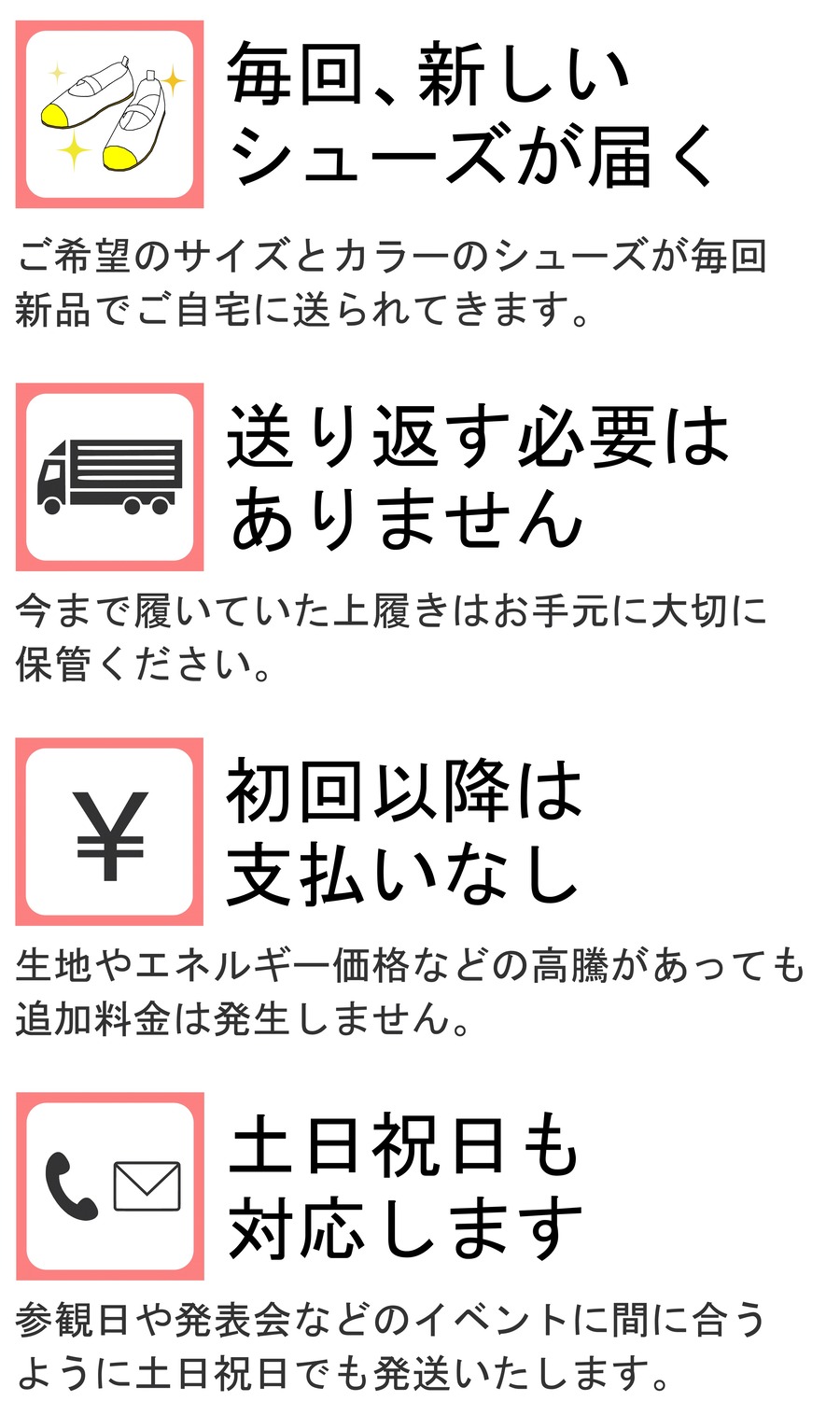 毎回、新しい
シューズが届く

ご希望のサイズとカラーのシューズが毎回新品でご自宅に送られてきます。

送り返す必要は
ありません

今まで履いていた上履きはお手元に大切に保管ください。

¥

初回以降は
支払いなし

生地やエネルギー価格などの高騰があっても追加料金は発生しません。

土日祝日も
対応します

参観日や発表会などのイベントに間に合うように土日祝日でも発送いたします。