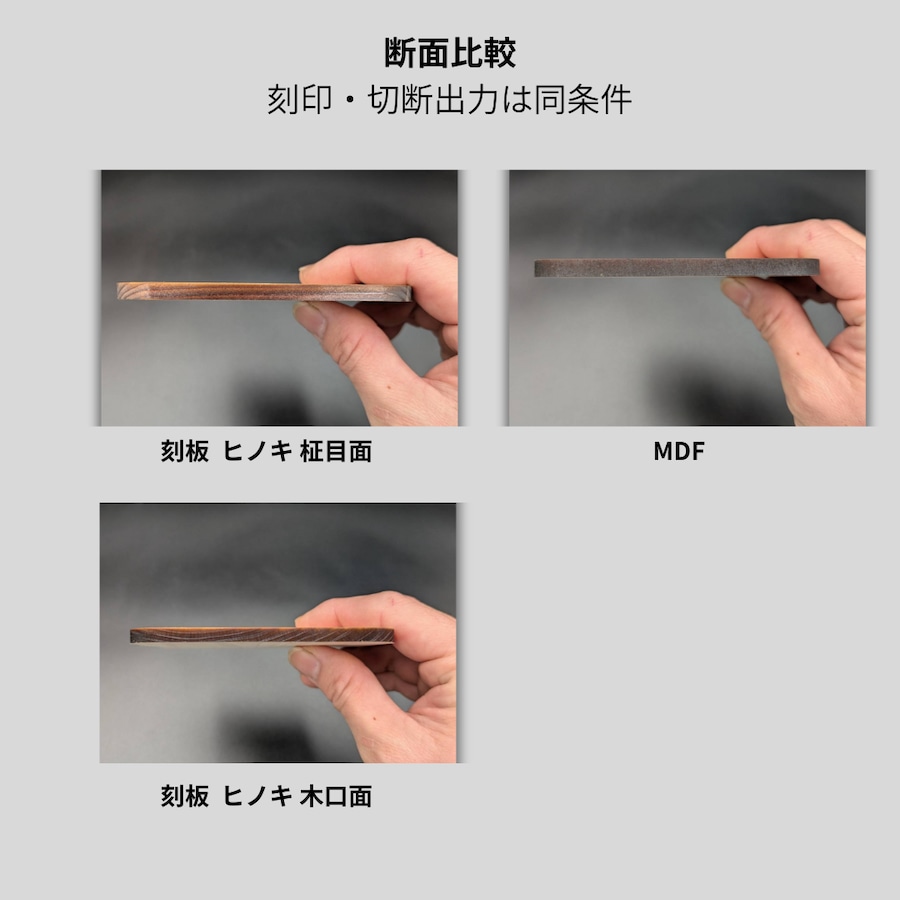 断面比較
刻印・切断出力は同条件

刻板 ヒノキ 柾目面

MDF

刻板 ヒノキ 木口面